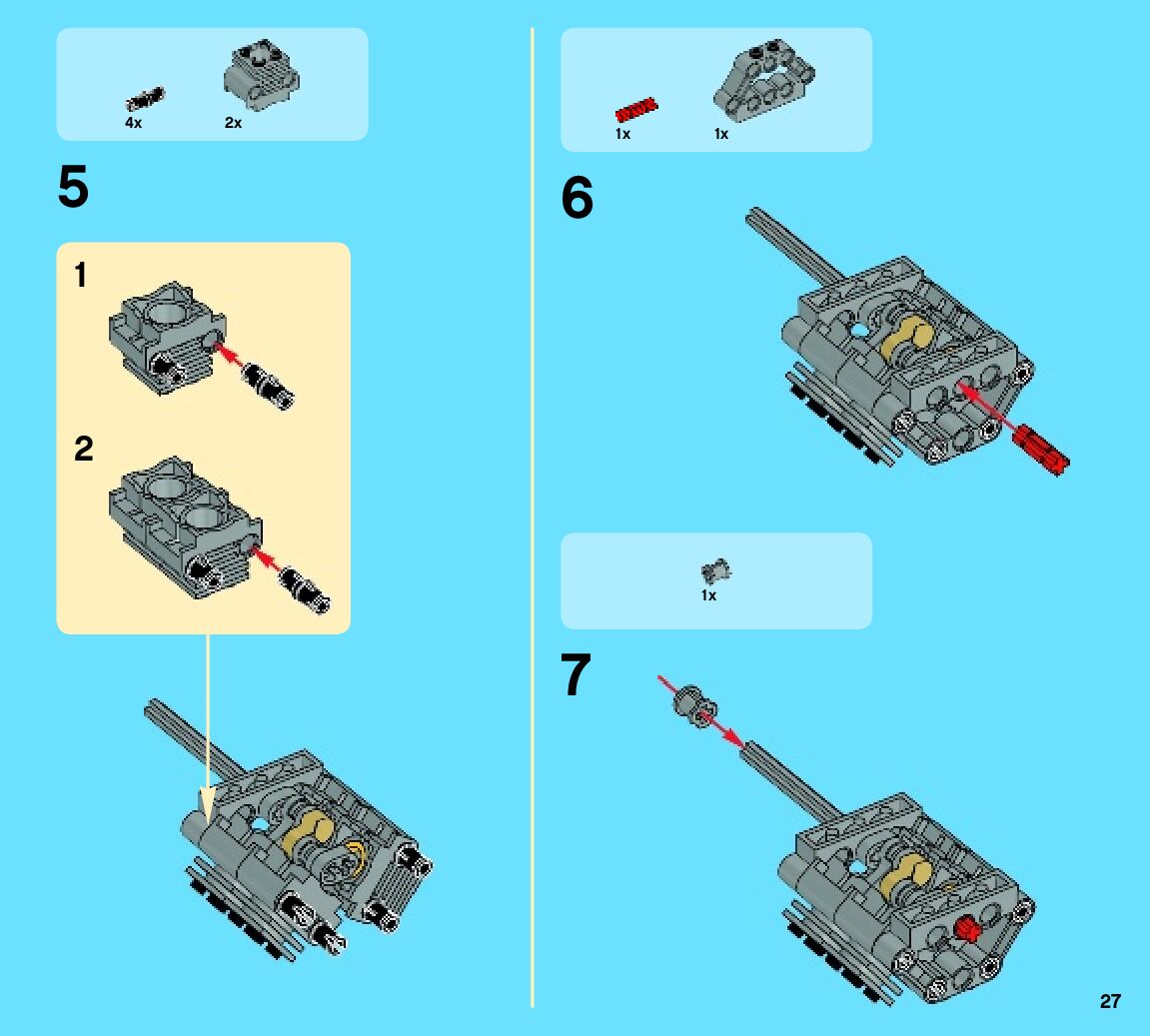 4x 2x

5

1

2

1x 1x

6

1x

7

27