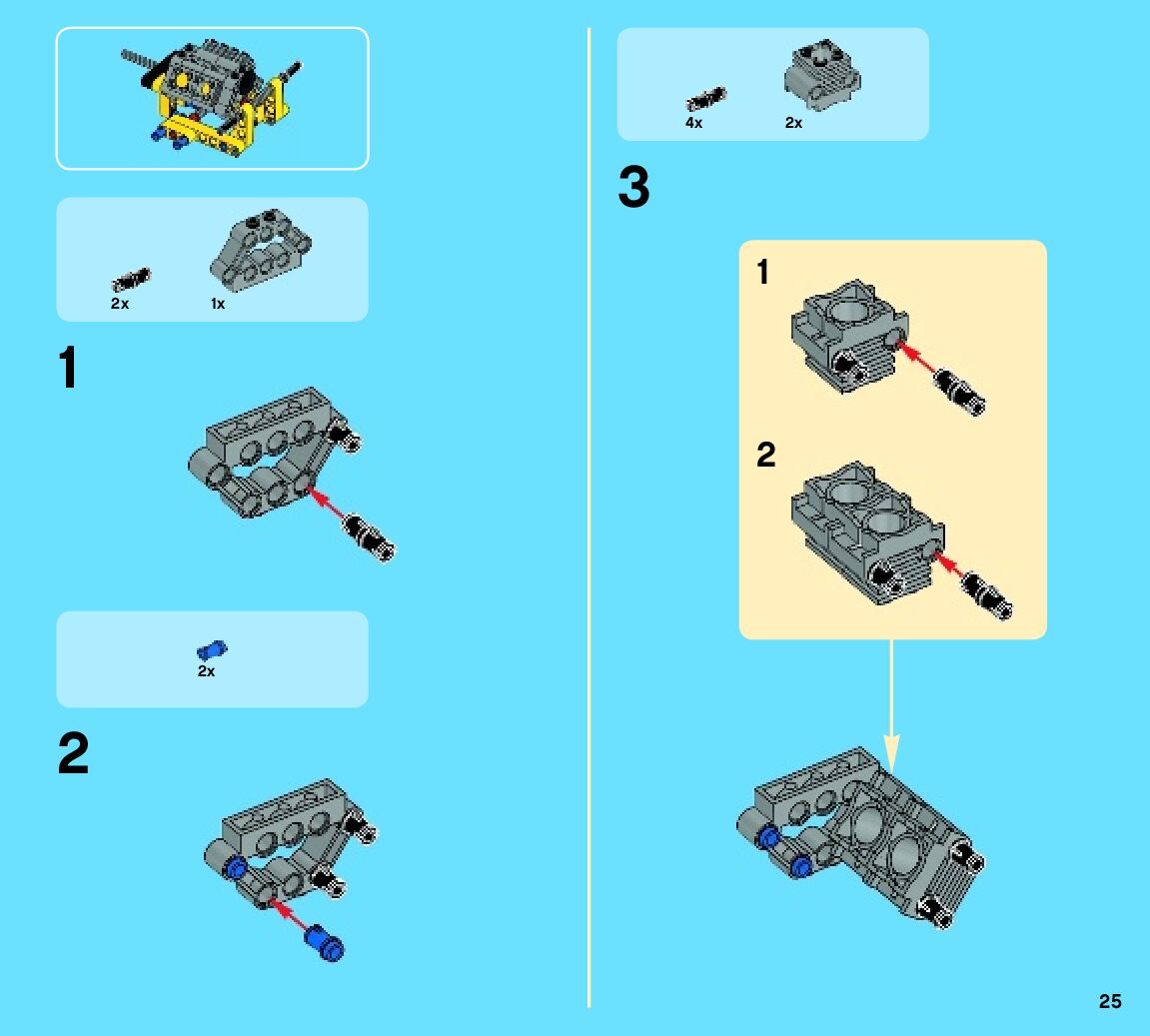 2x 1x

1

2x

2

4x 2x

3

1

2

25