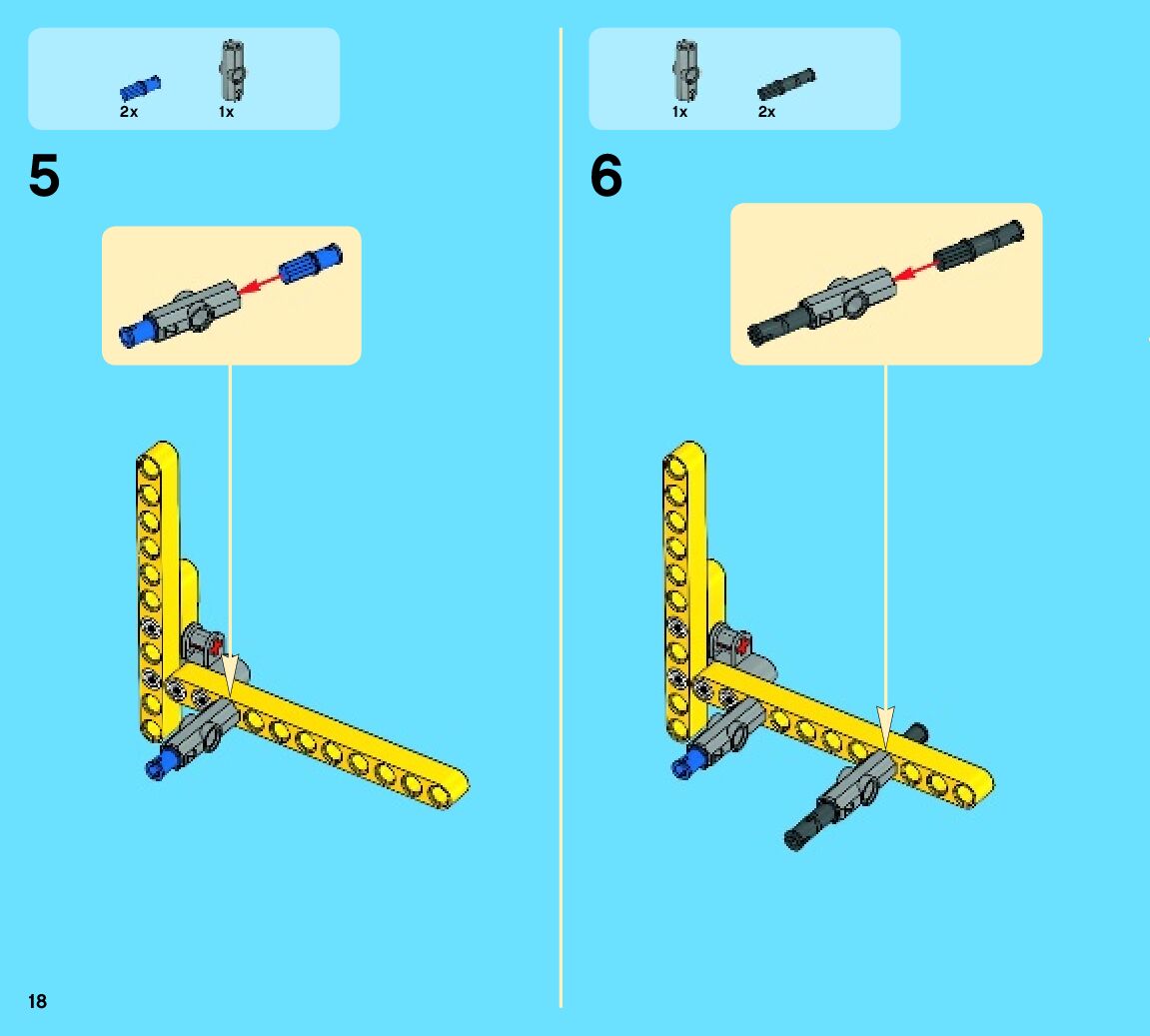 2x 1x

5

1x 2x

6

18