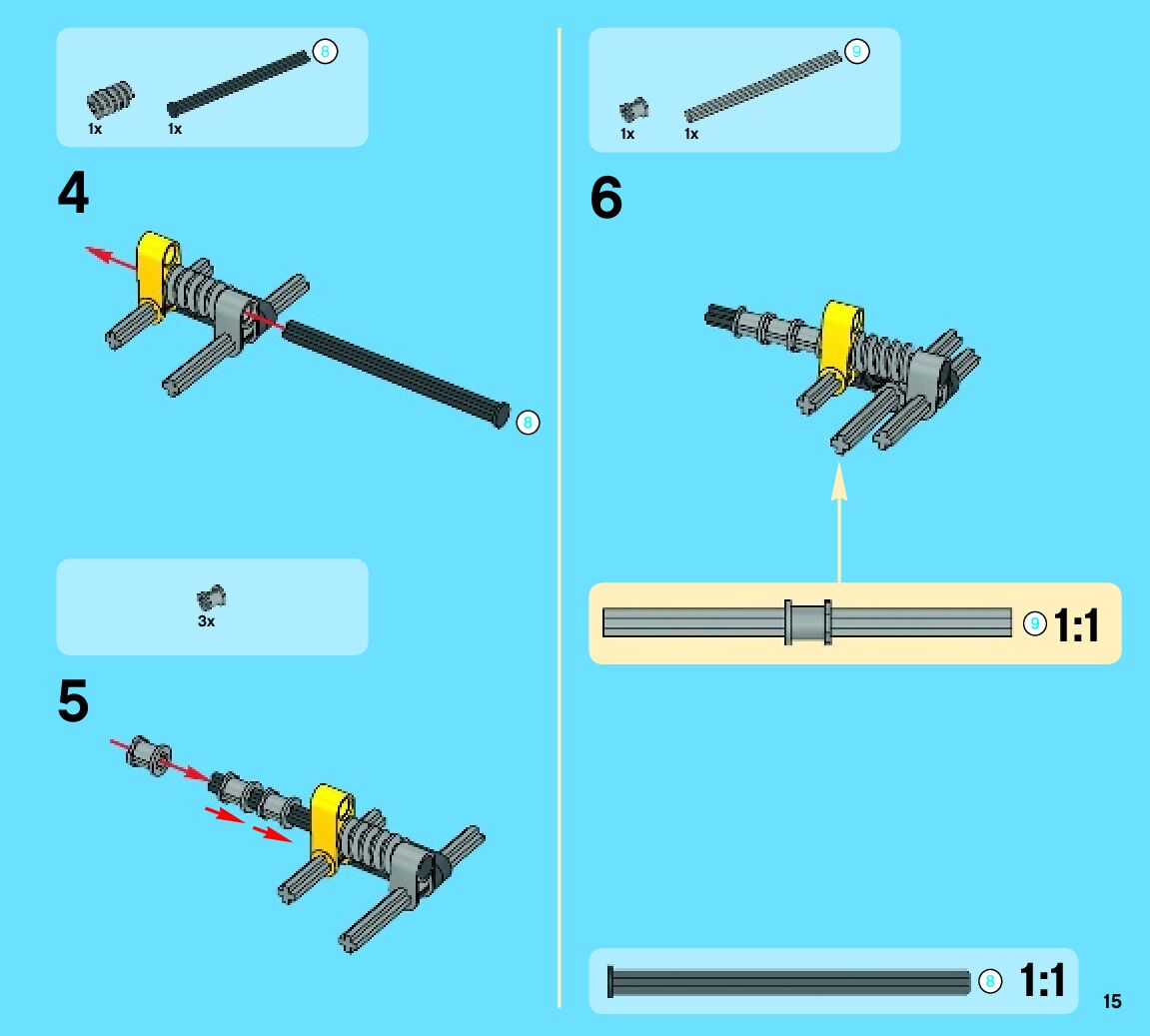 8
1x 1x

4

8

3x

5

9
1x 1x

6

9 1:1

8 1:1

15