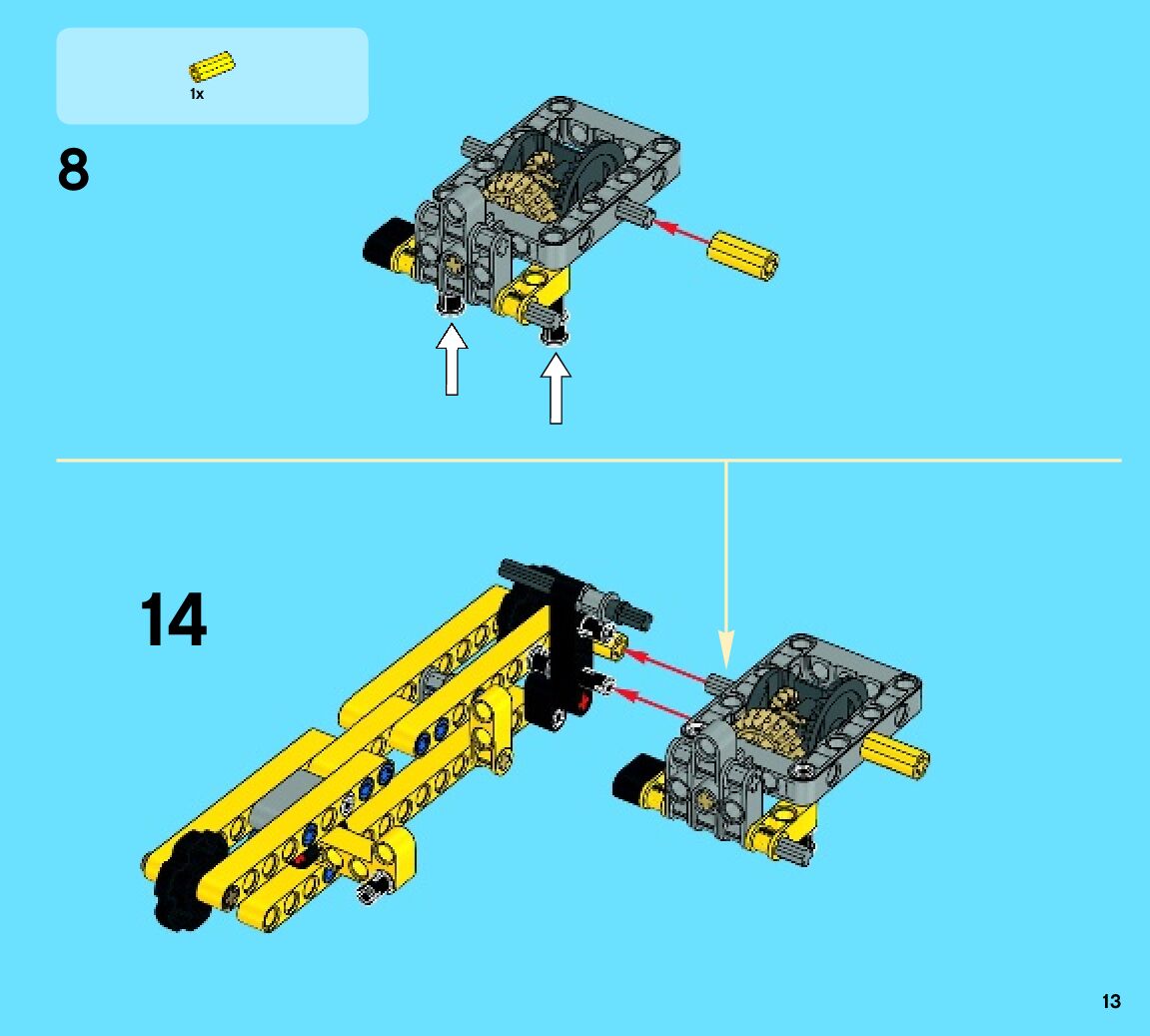 1x

8

14

13