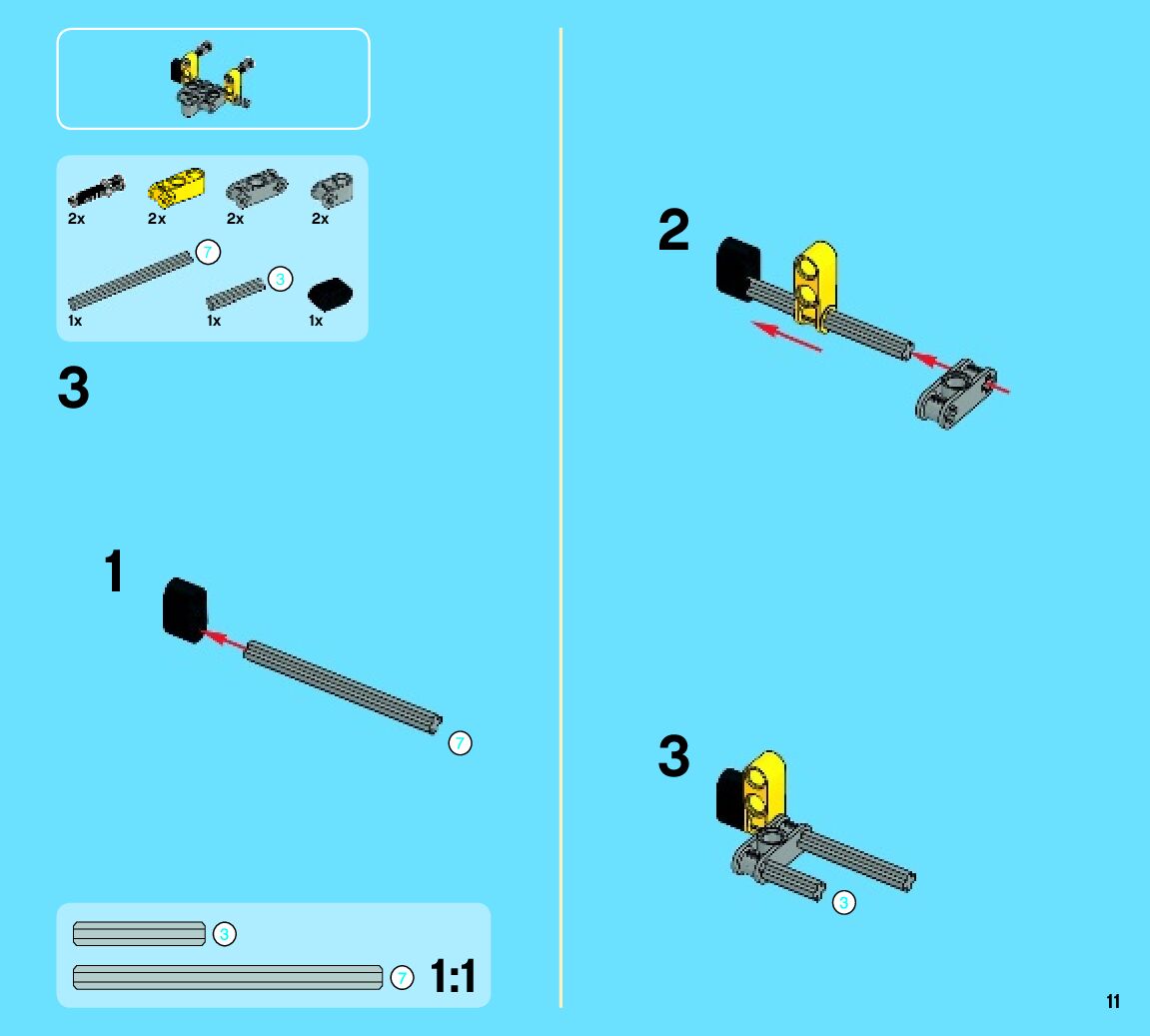 2x 2x 2x 2x

7

3

1x 1x 1x

3

1

7

3

7

1:1

2

3

3

11