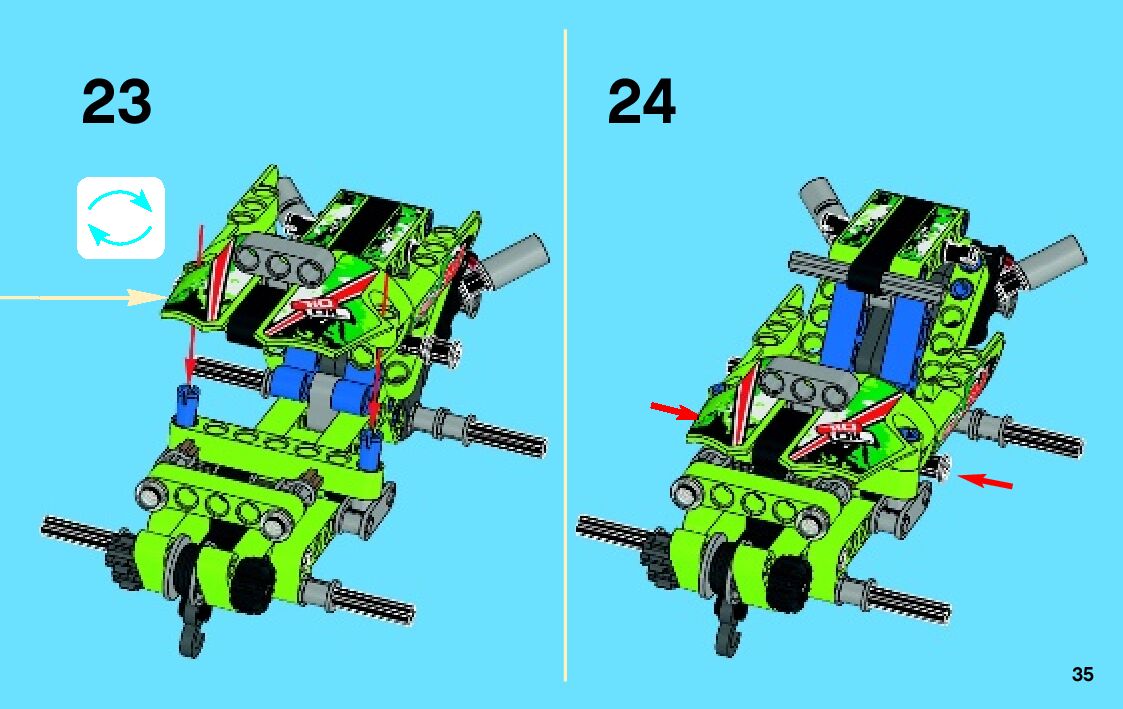 23

24

35