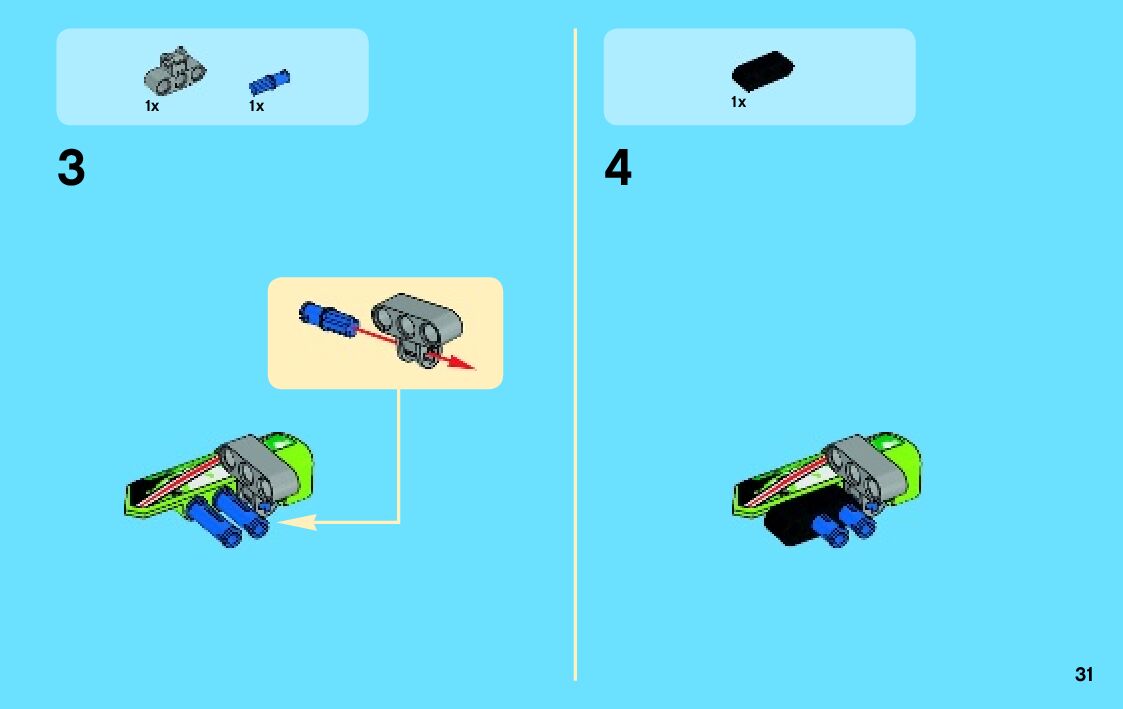 1x 1x

3

1x

4

31