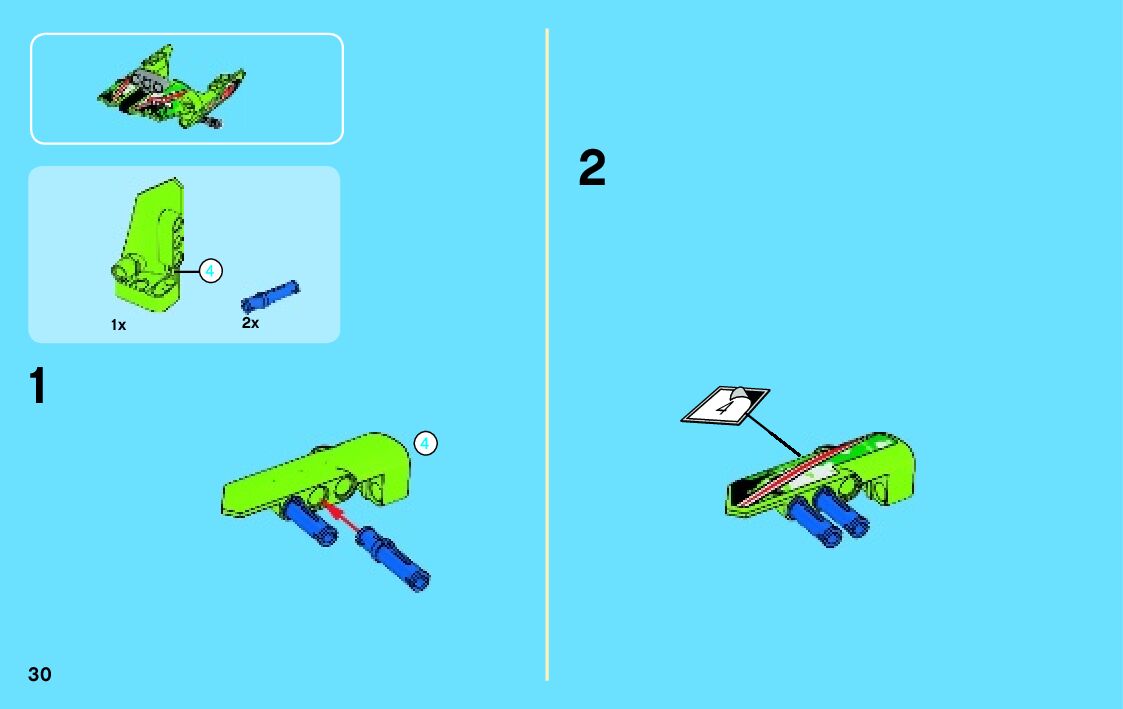 4

1x

2x

1

4

30

2

4