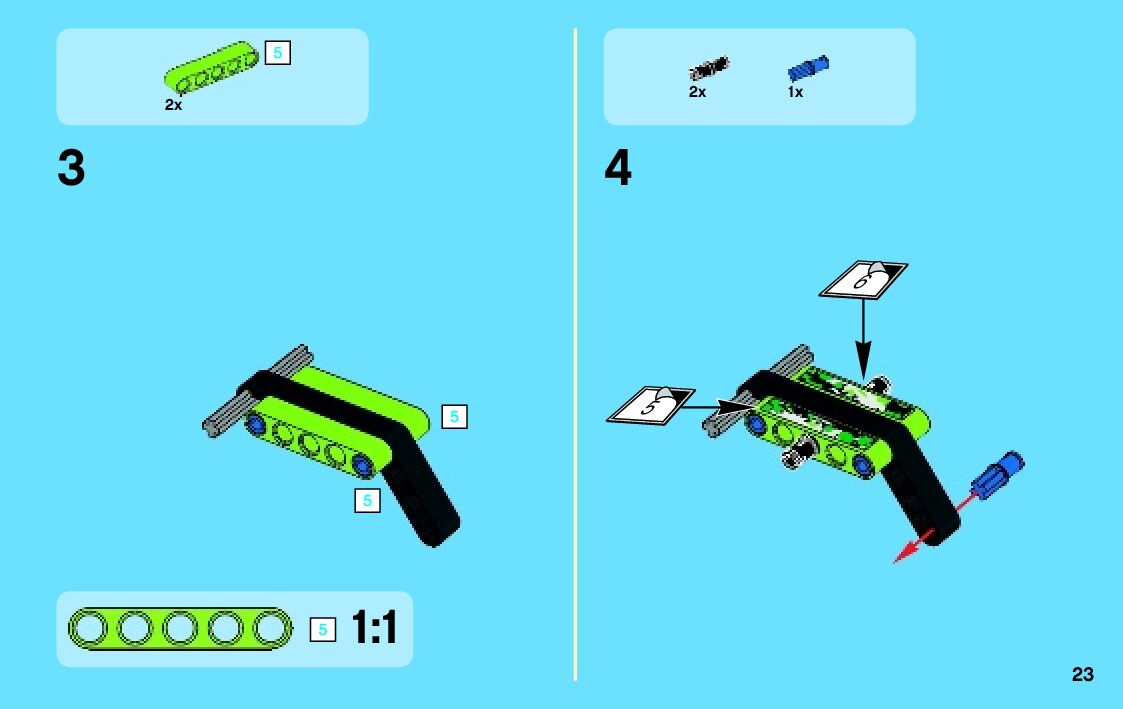 5
2x

3

5

5

5 1:1

2x 1x

4

6

5

23