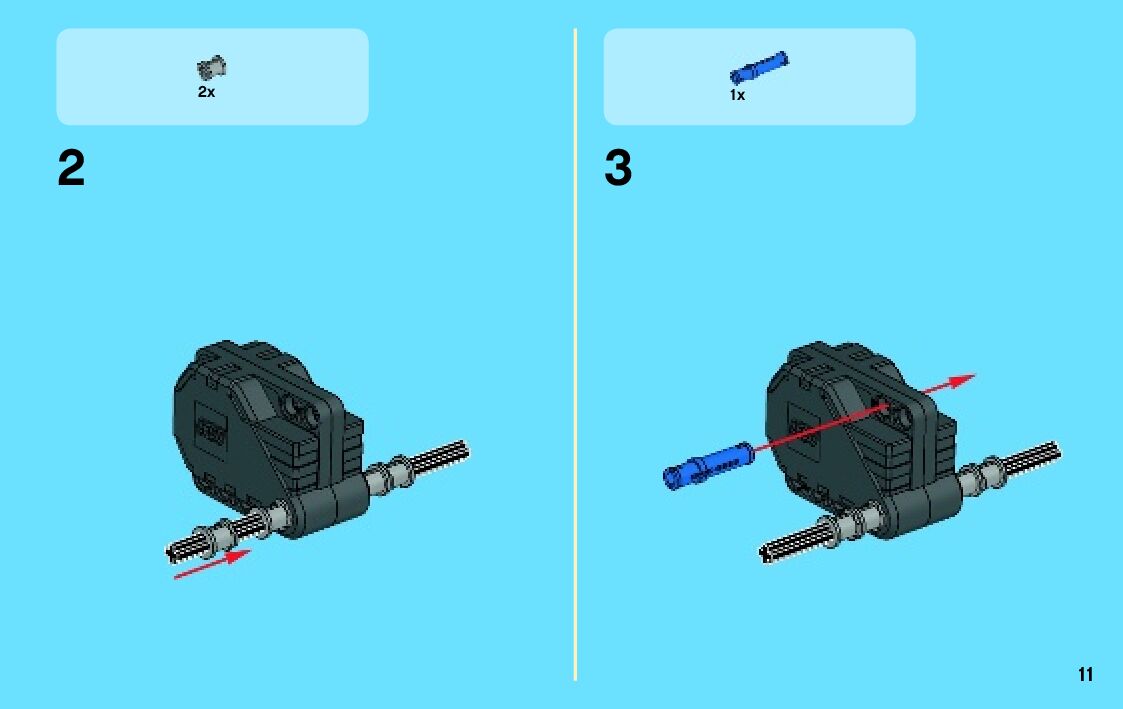 2x

2

1x

3

11