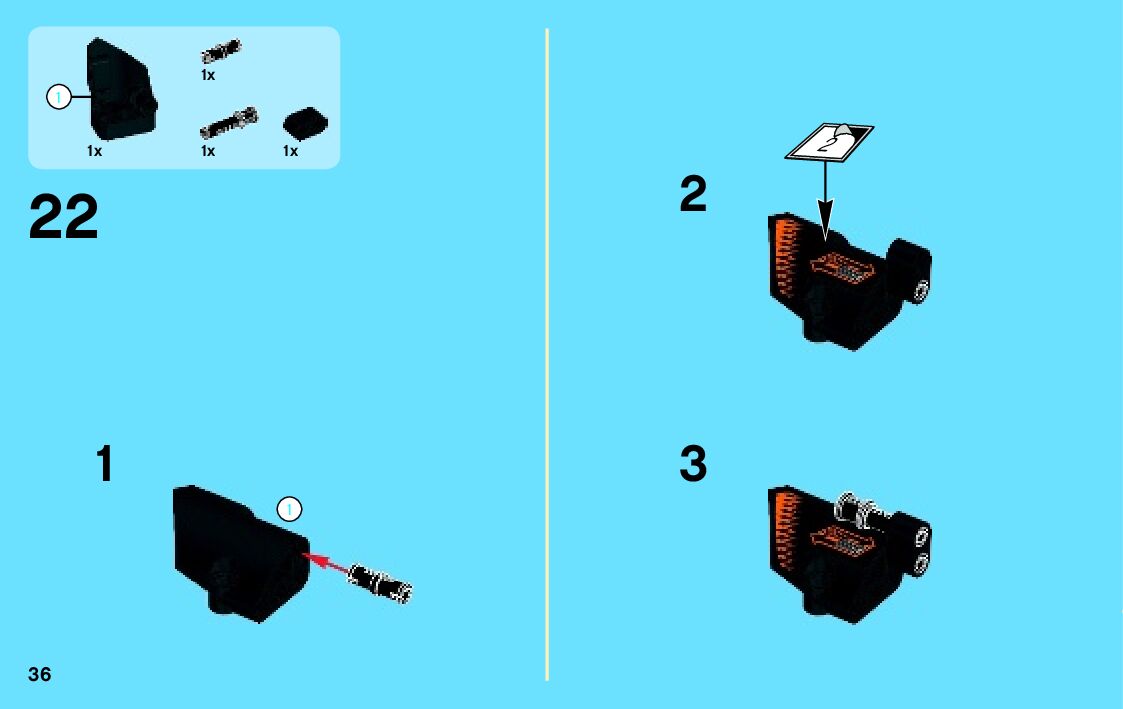 1

1x

1x

1x

1x

22

1

1

36

2

2

3