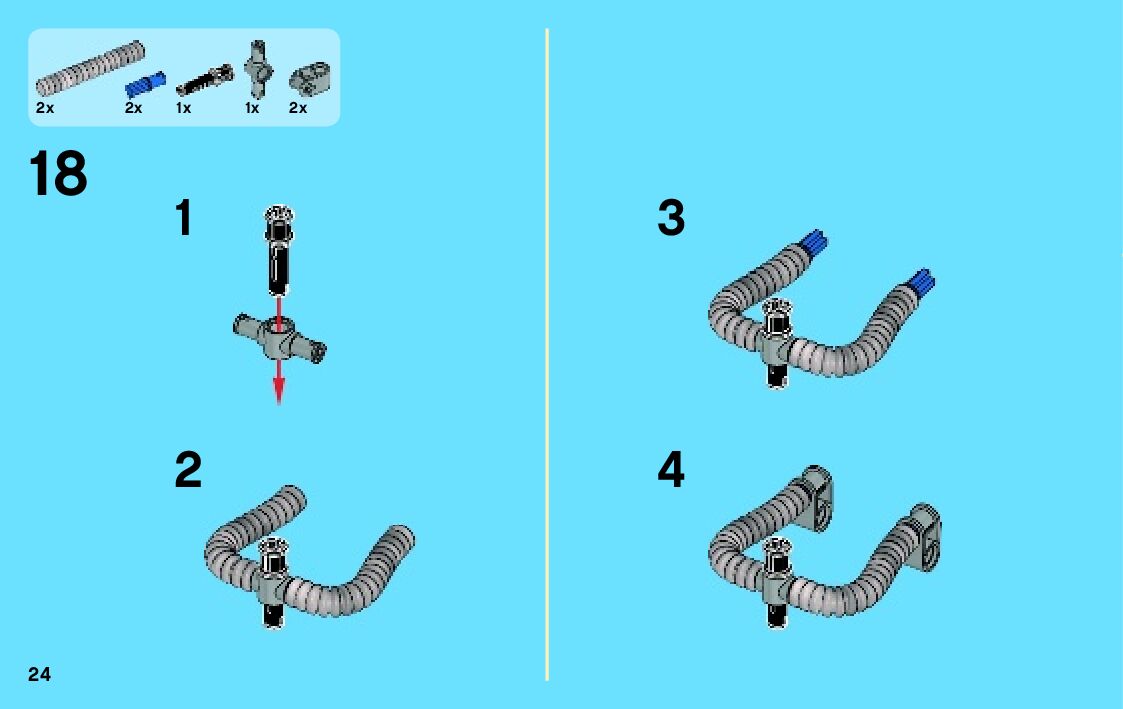 2x 2x 1x 1x 2x

18

1

2

3

4

24