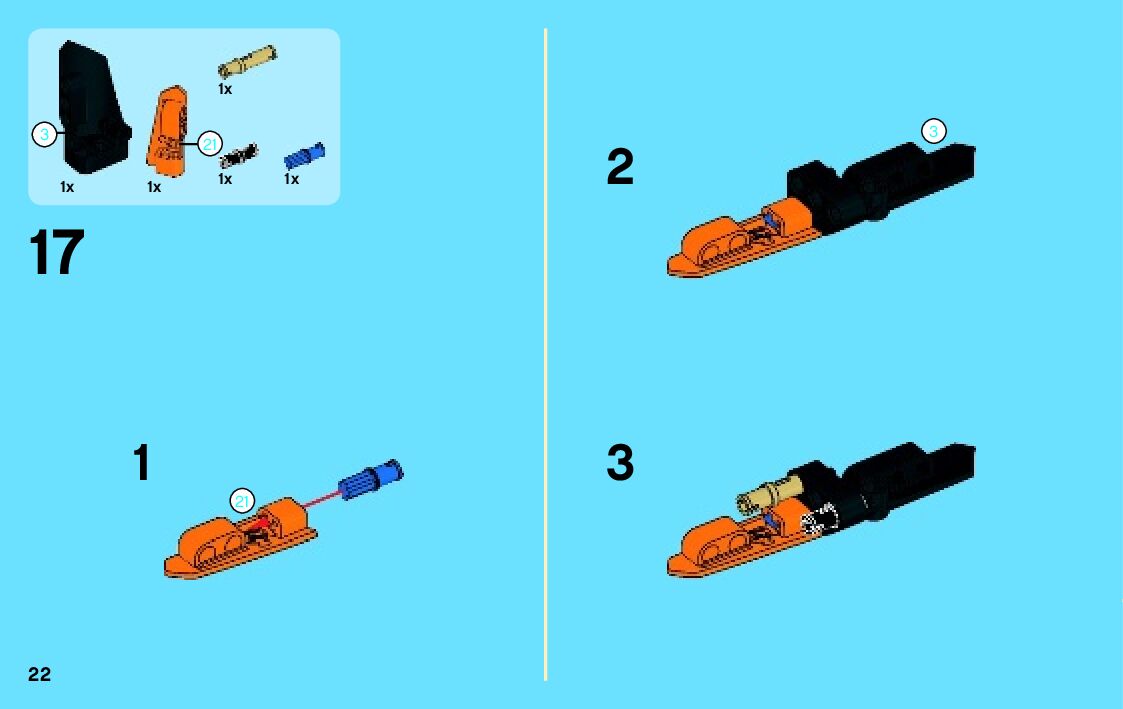 1x
3
21
1x
1x
1x
1x

17

1
21

2
3

3

22