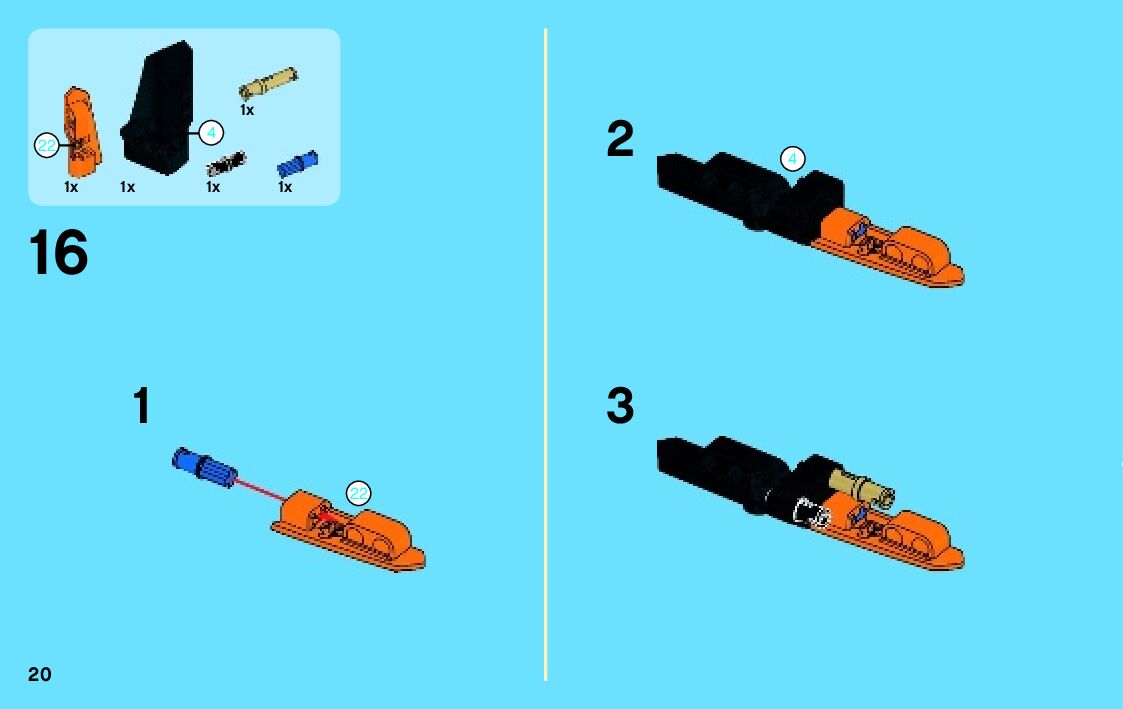 1x

22

4

1x 1x 1x 1x

16

1

22

2

4

3

20