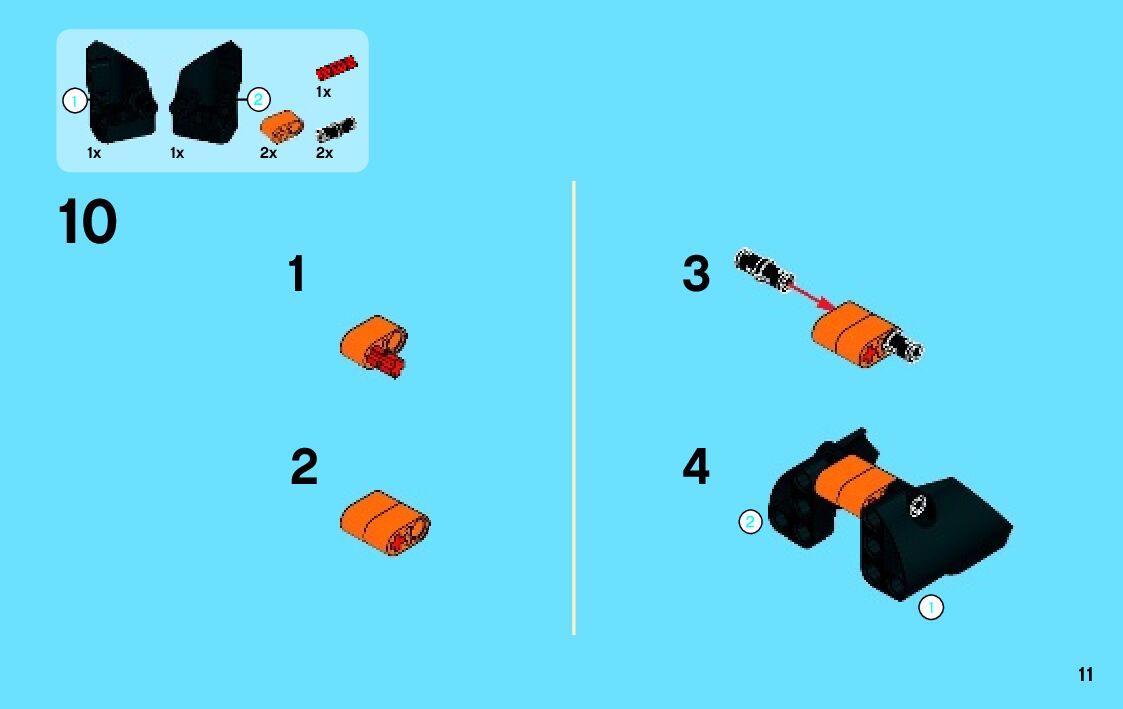 1
2
1x
1x
1x
2x
2x

10

1

2

3

4
2
1

11