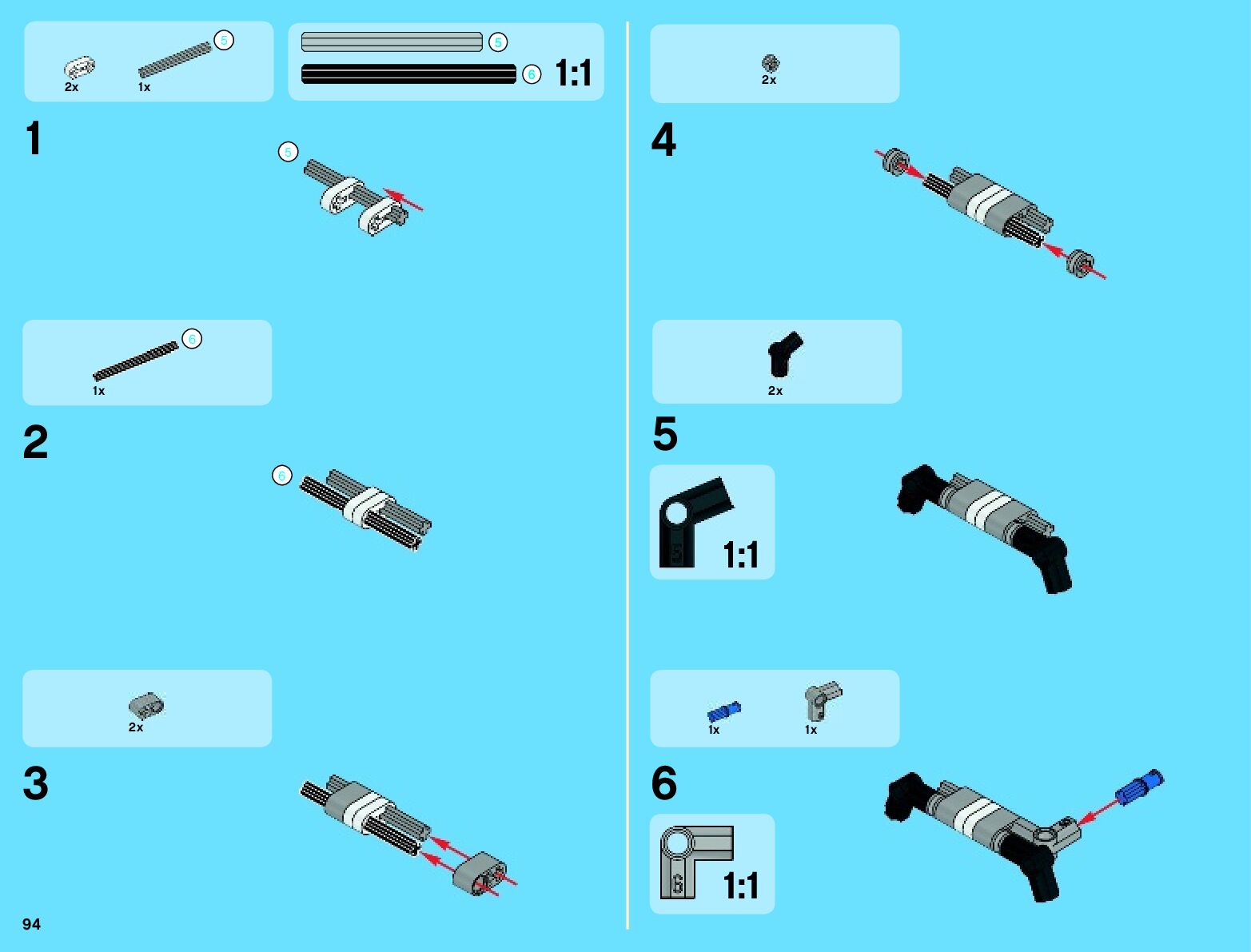 2x 1x 5

5
6
1:1

1

5

1x 6

2

6

2x

3

94

2x

4

2x

5

5
1:1

1x 1x

6

6
1:1