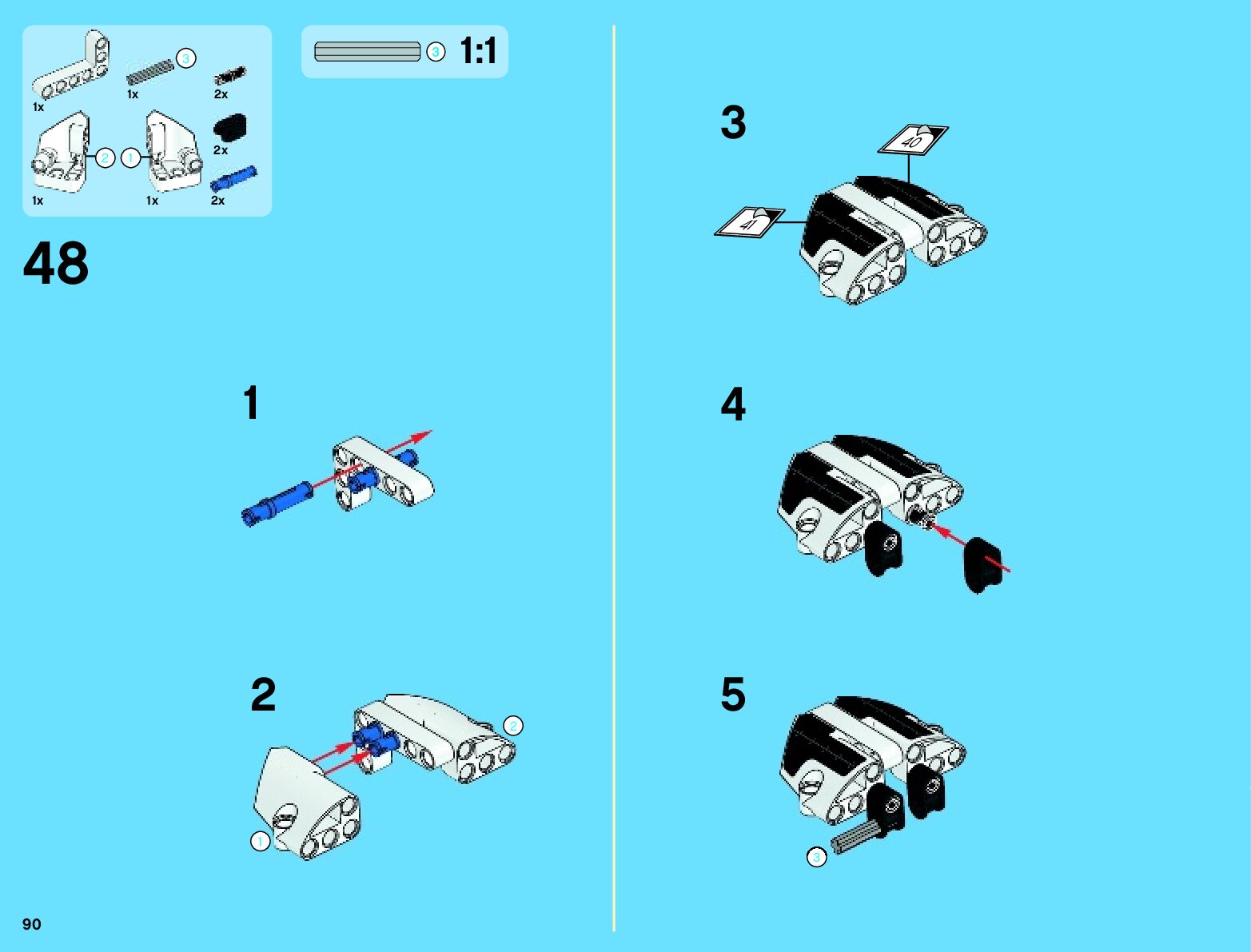 1x
3
1x
2x
2
1
2x
1x
1x
2x

3
1:1

48

1

2
2
1

3
40
41

4

5
3

90