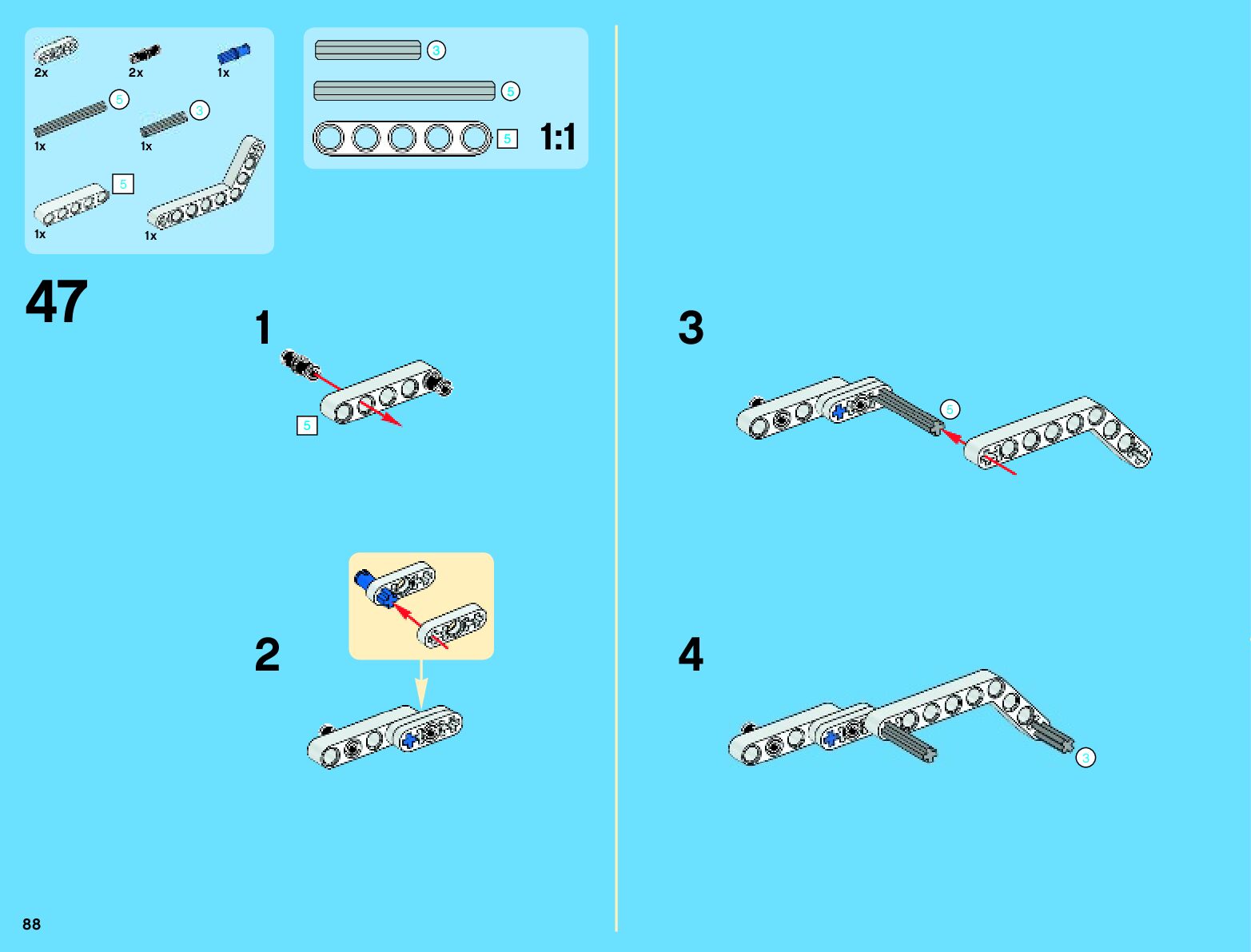 2x 2x 1x
5
1x
3
1x
5
1x
1x

3
5
5
1:1

47

1
5

2

3
5

4
3

88