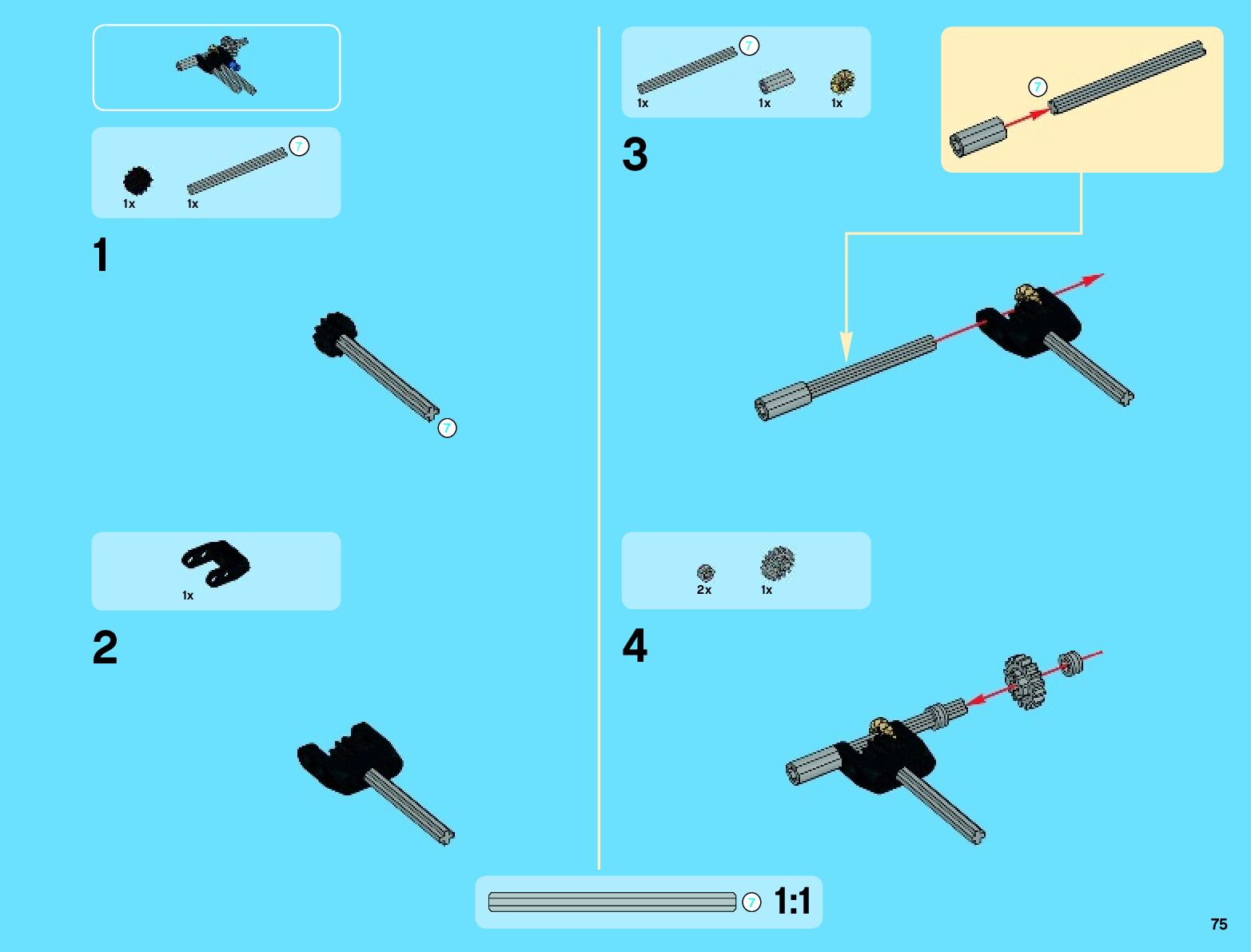 7
1x
1x

1

7

1x

2

7
1x
1x
1x

3

7

2x
1x

4

7 1:1

75