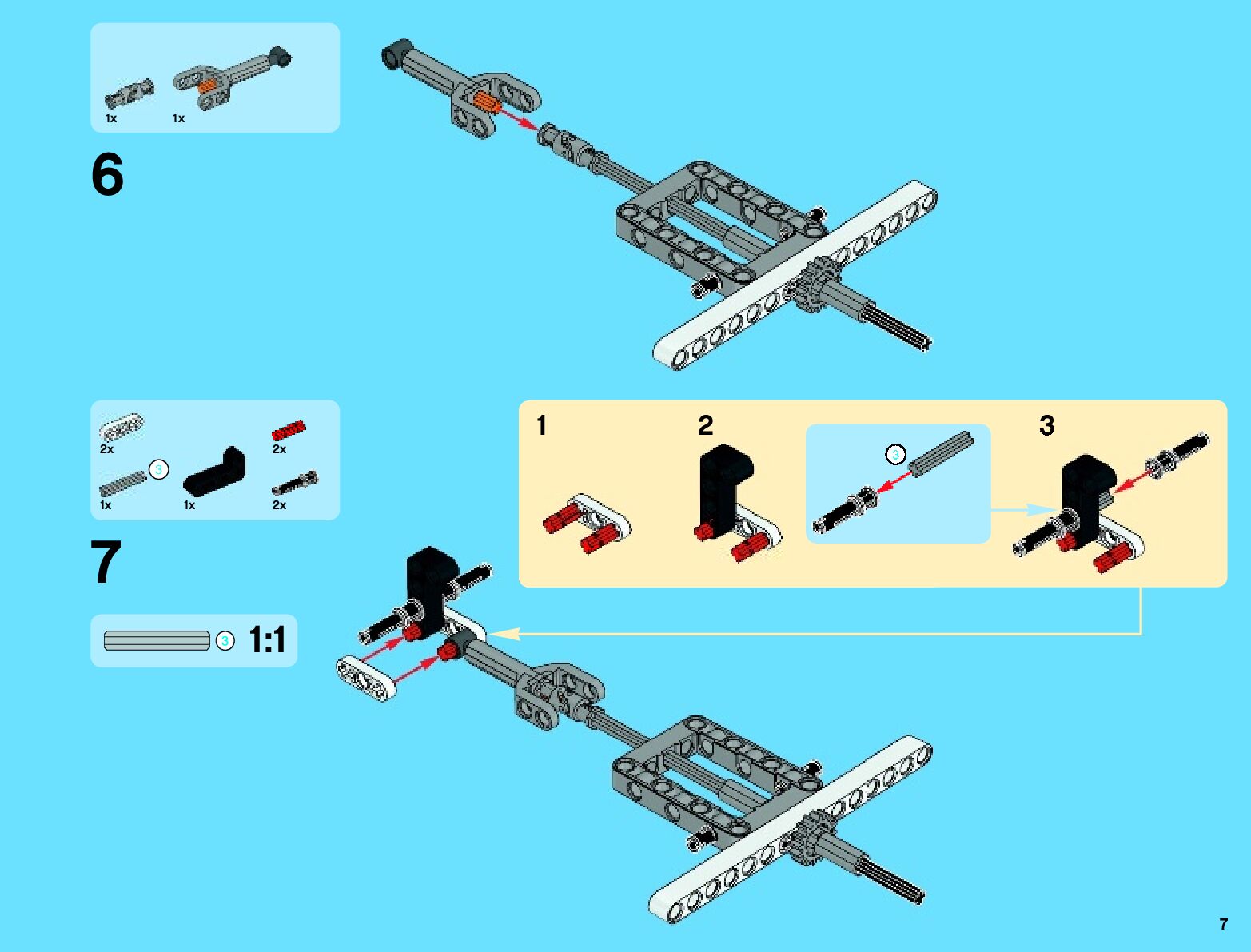 1x 1x

6

2x 2x
3
1x 1x 2x

7

3 1:1

1

2

3

3

7