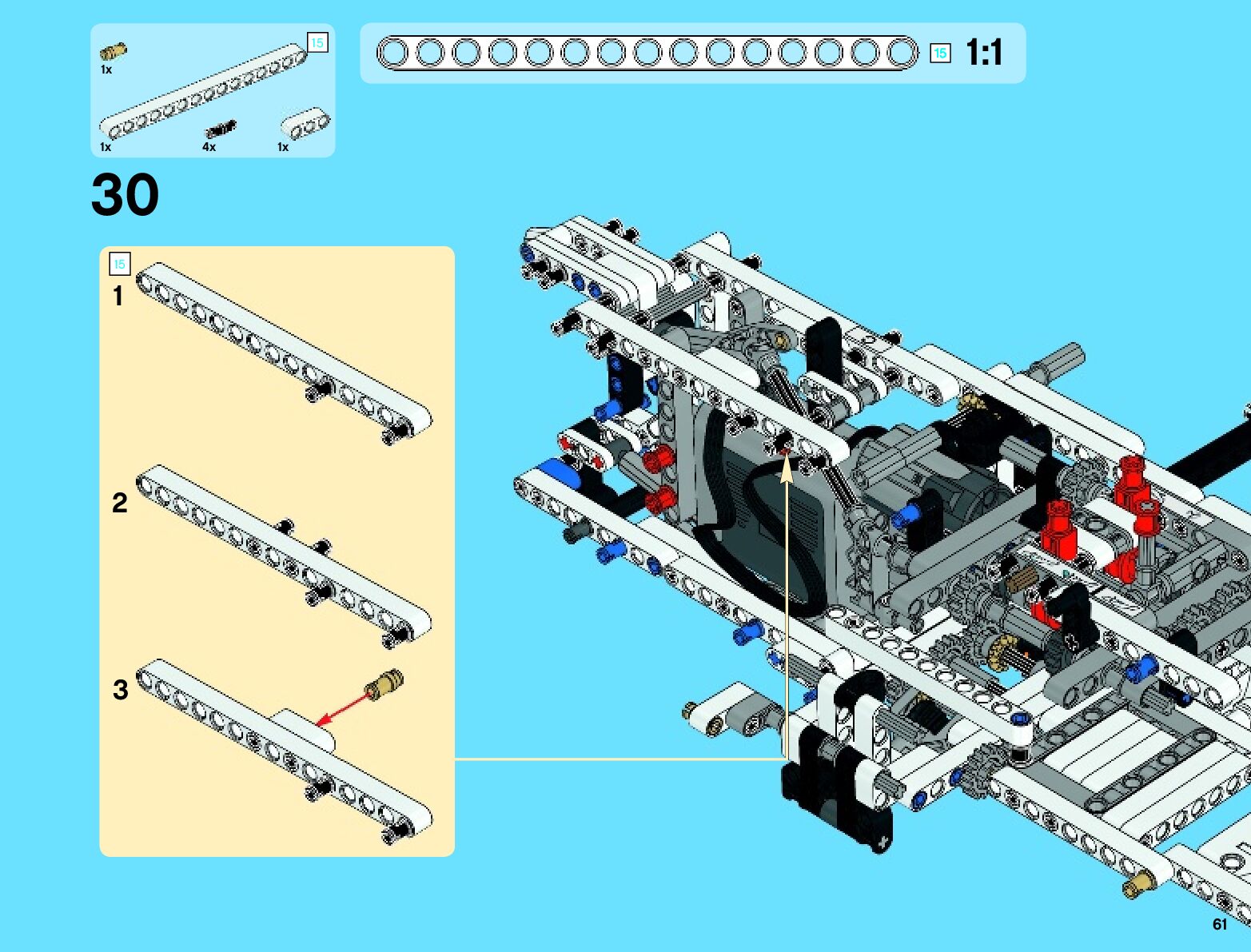 1x
15
1x
4x
1x

15
1:1

30

15
1

2

3

61