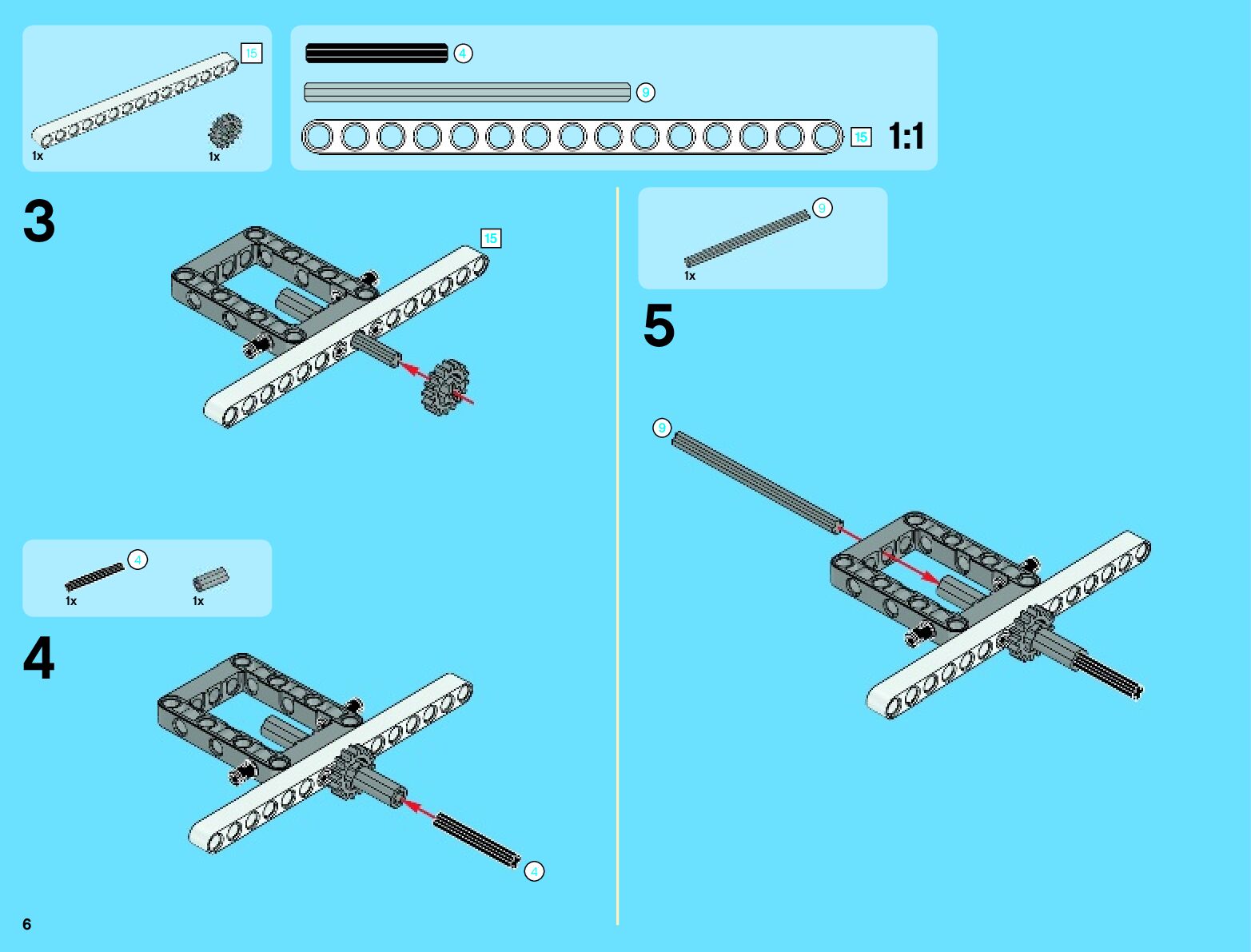 15
1x
1x

4
9
15
1:1

3
15

4
1x
1x

4
4

9
1x

5
9

6