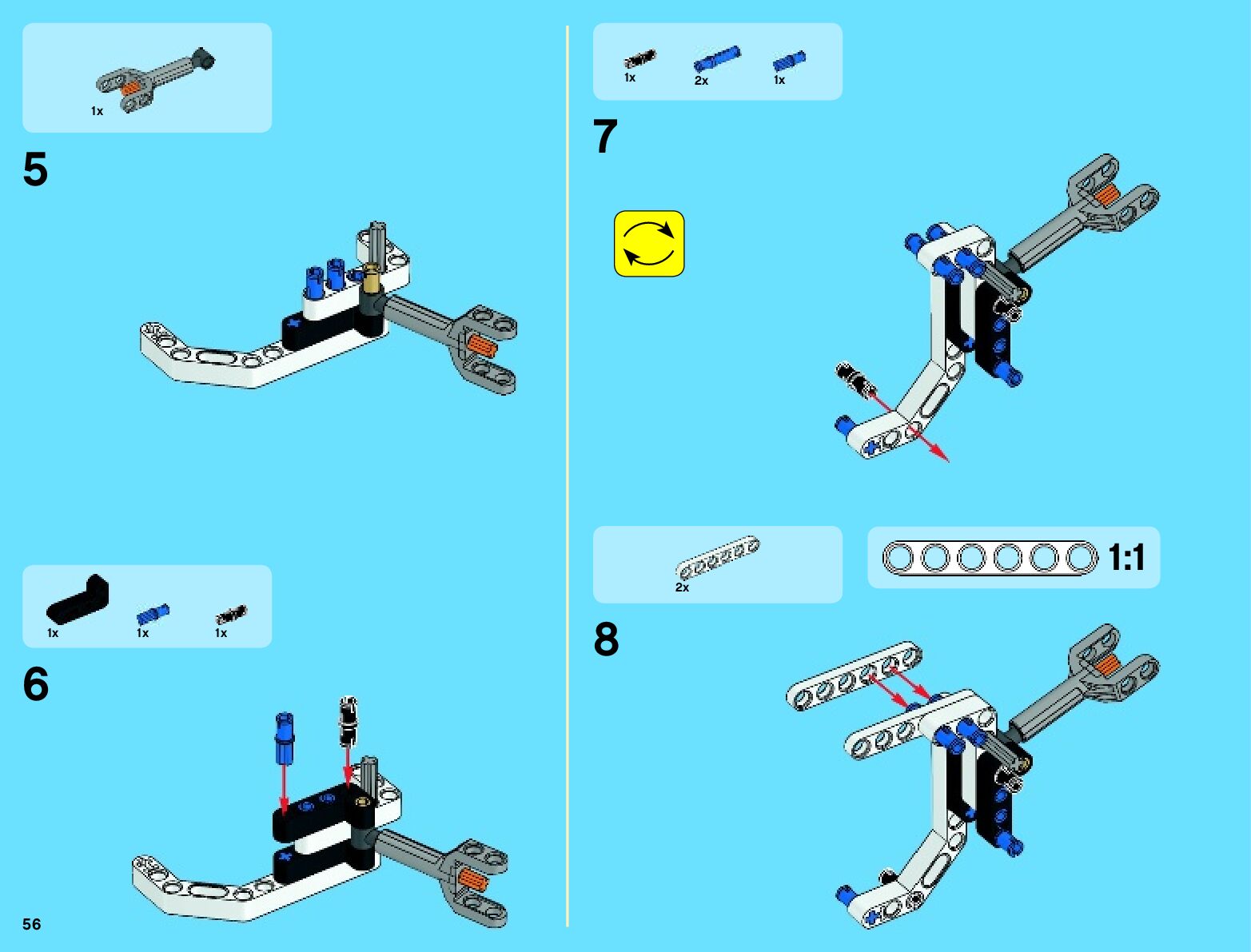 1x

5

1x 1x 1x

6

56

1x 2x 1x

7

2x

1:1

8