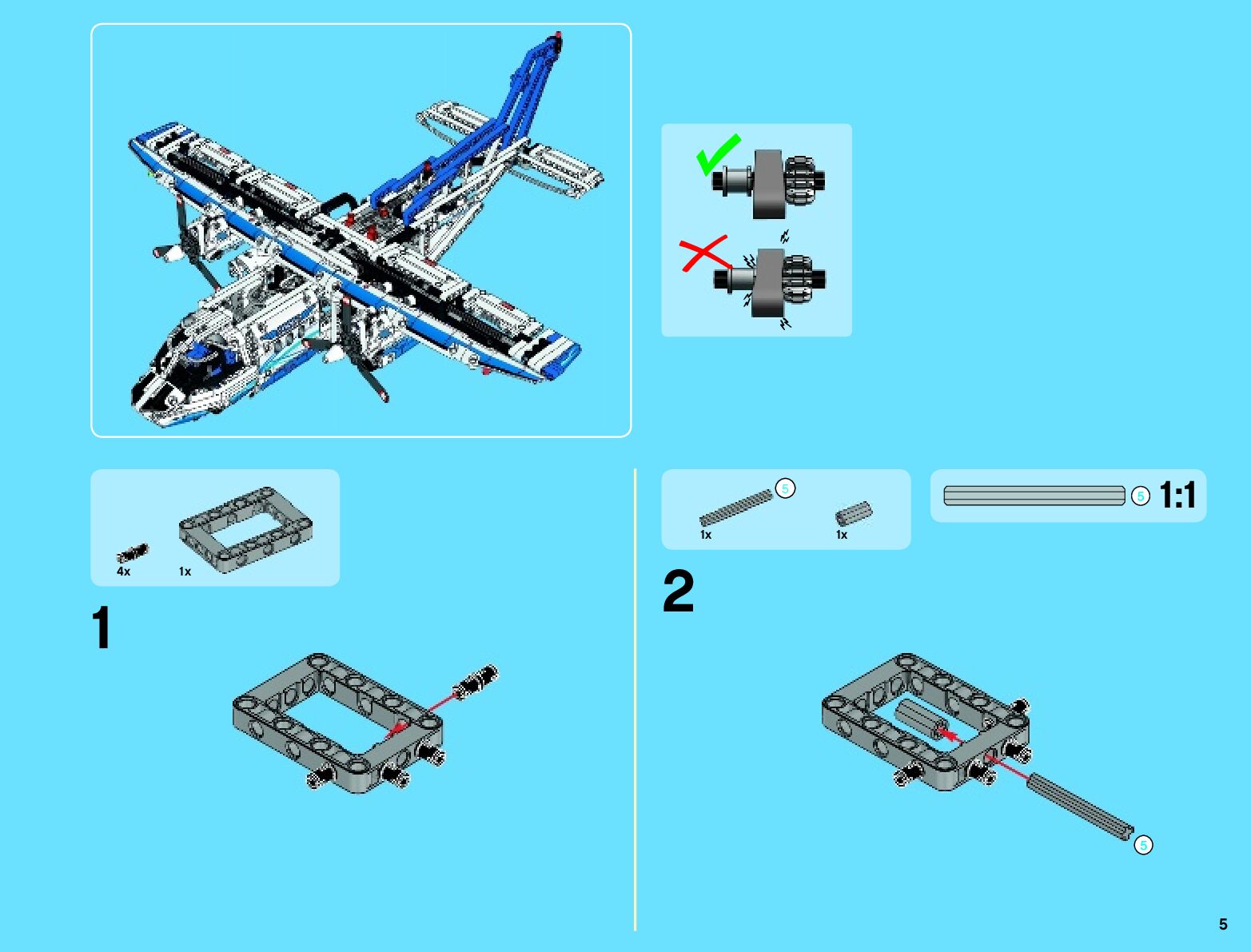 4x
1x

1

5
1x
1x

5 1:1

2

5

5