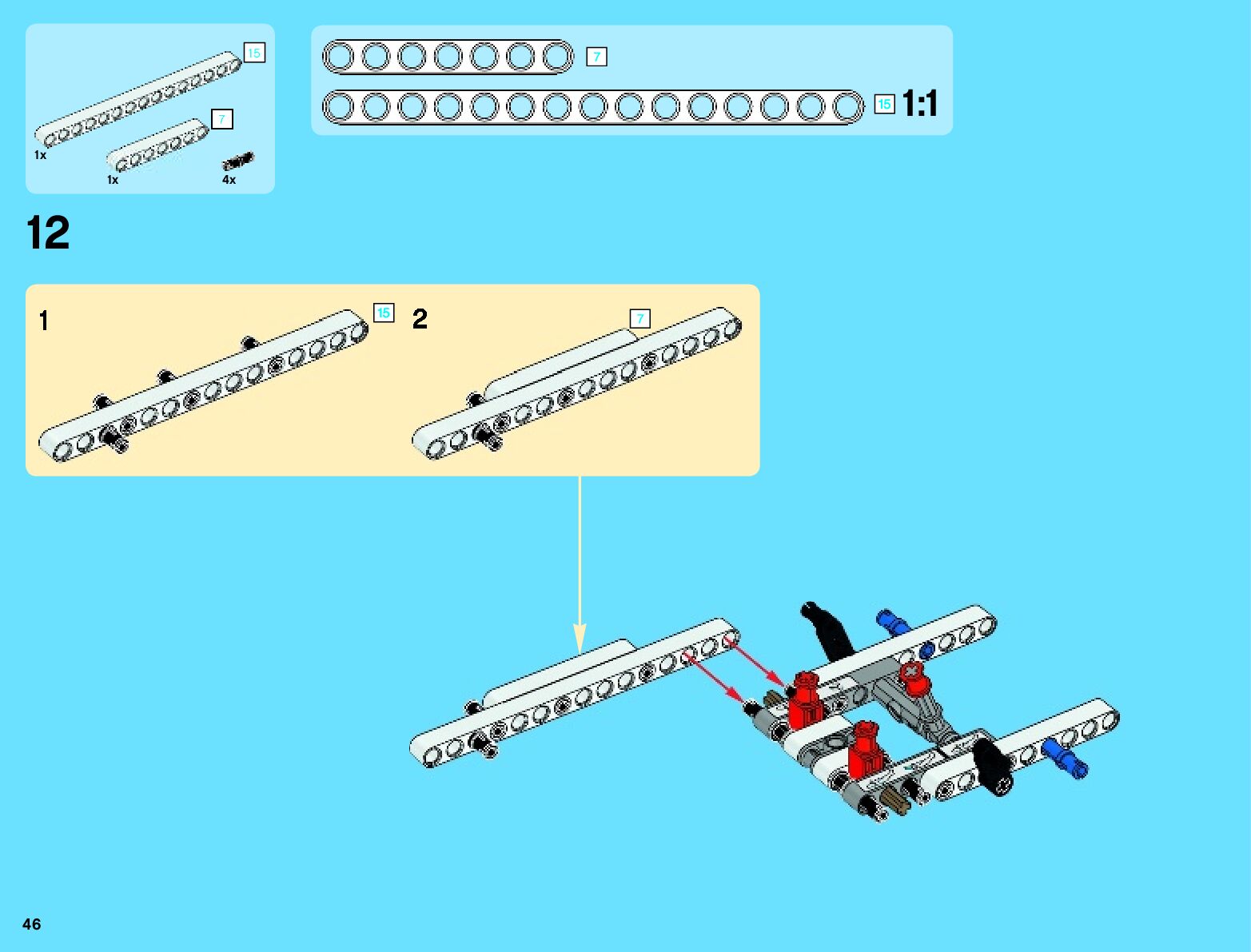 15
7
1x
1x
4x

7
15
1:1

12

1
15
2
7

46