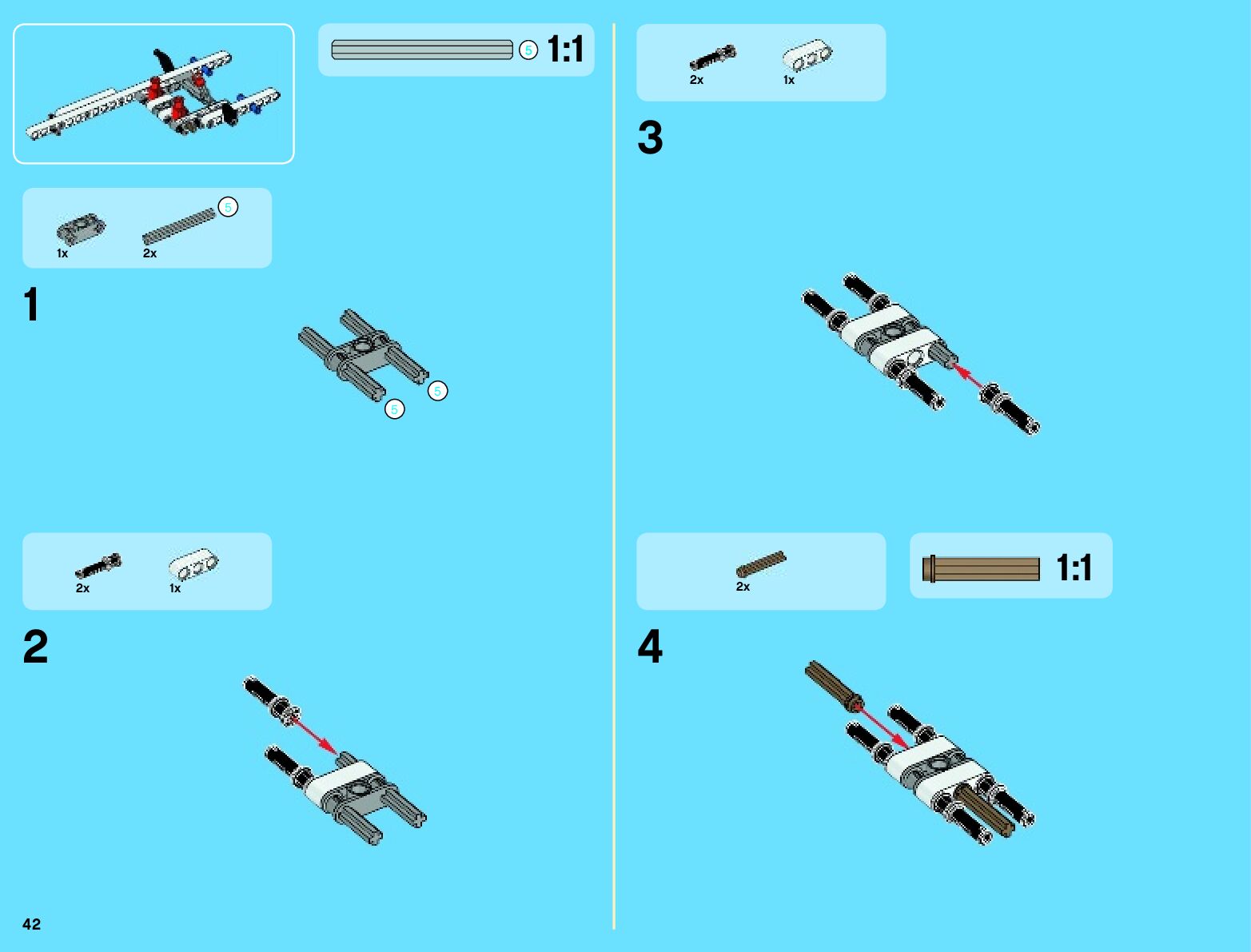 5 1:1

1x 2x 5

1

5
5

2x 1x

2

2x 1x

3

2x

1:1

4

42