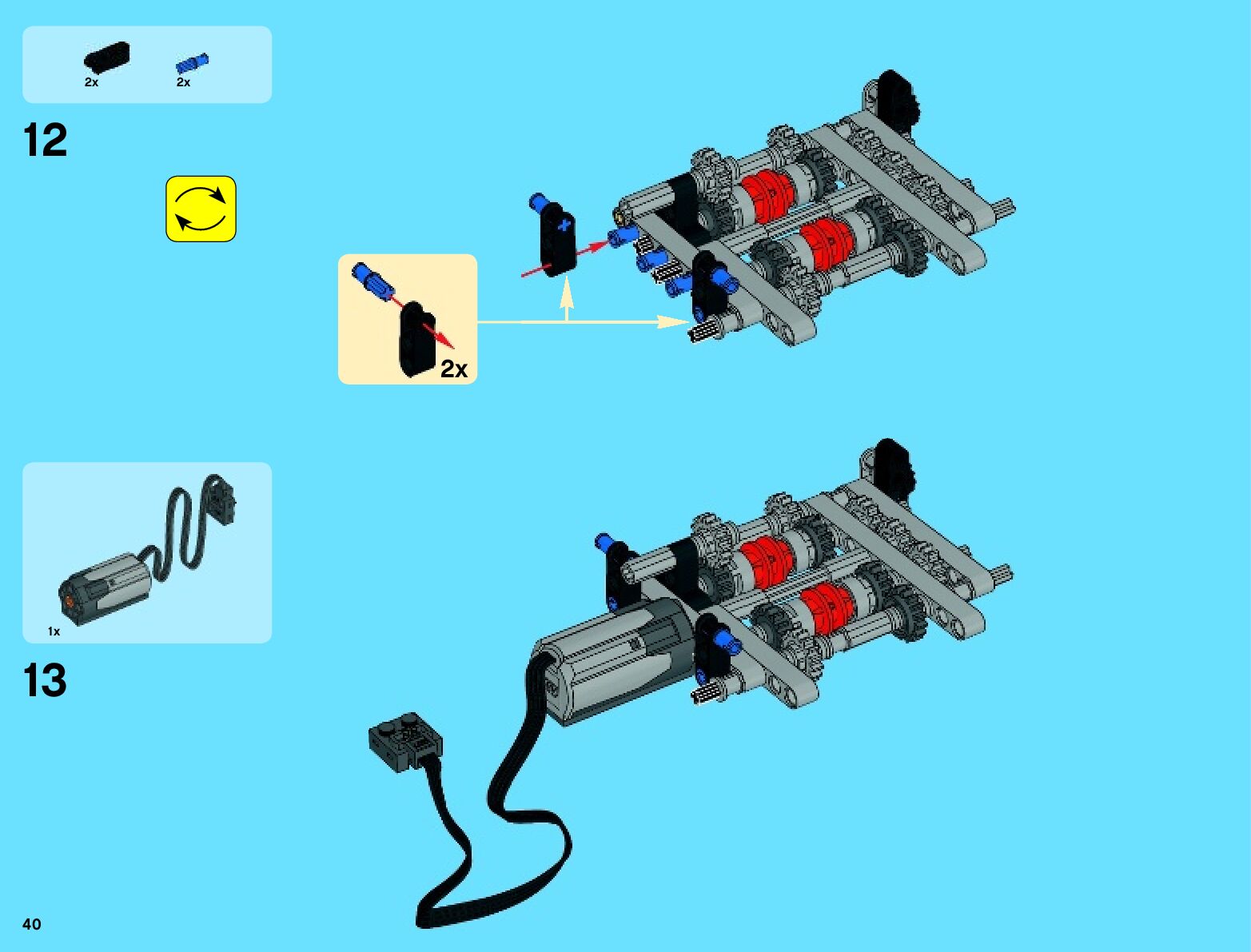 2x 2x

12

2x

1x

13

40