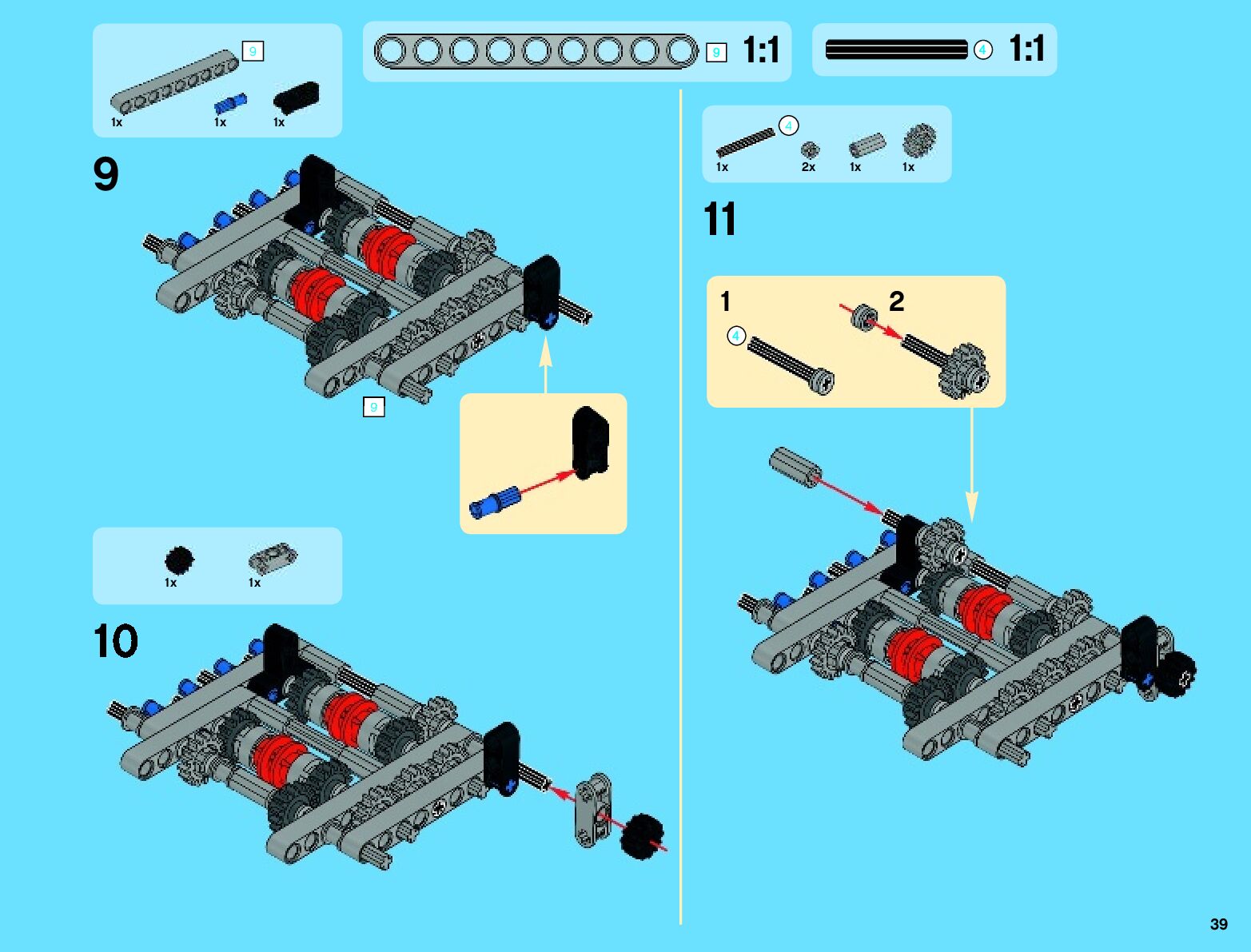 9
1x 1x 1x
9 1:1
4 1:1
9
9
1x 1x
10
4
1x 2x 1x 1x
11
1
4
2
39