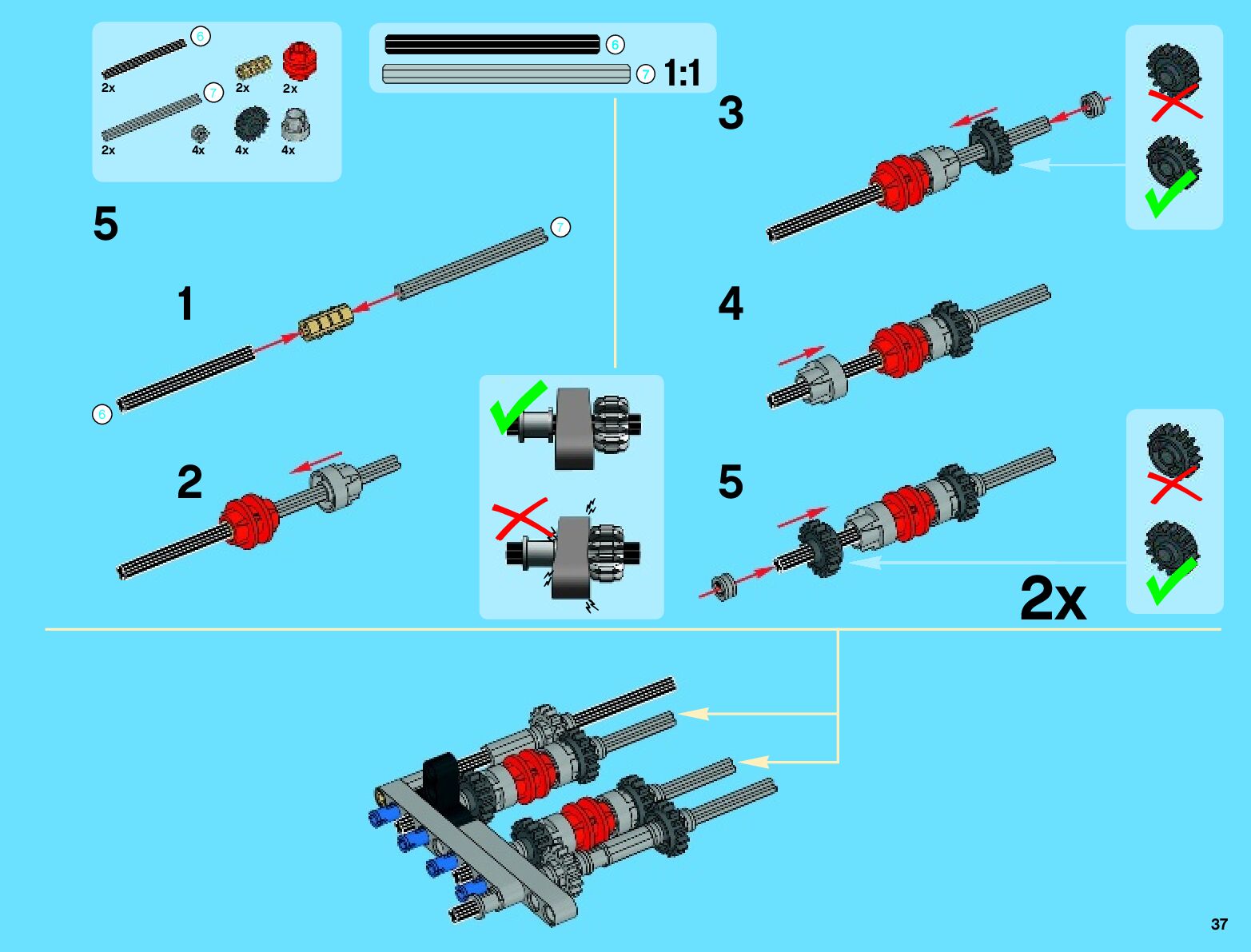 6
2x
2x
2x
7
2x
4x
4x
4x

6
7
1:1

5

7
1
6
2

3

4

5

2x

37