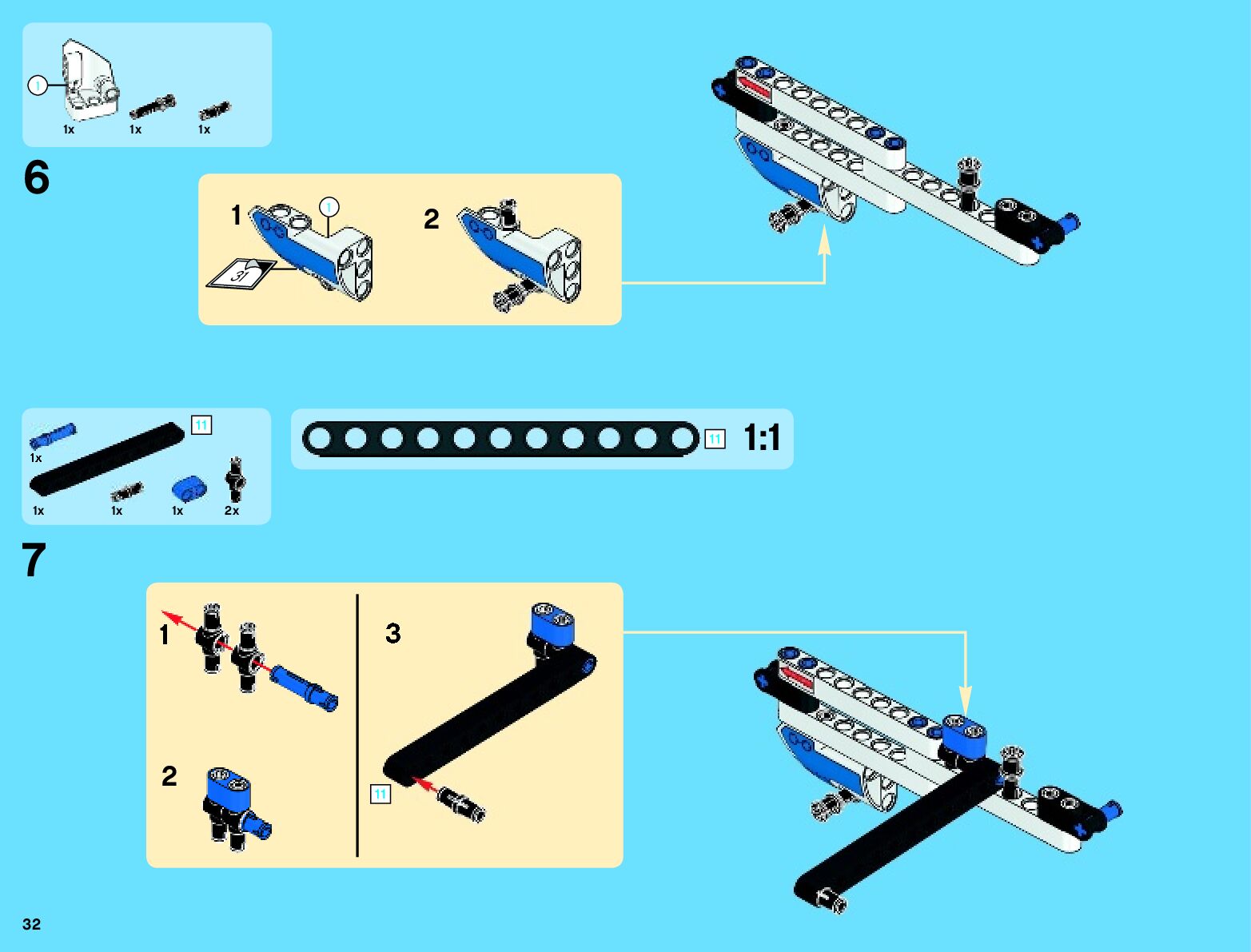 1
1x 1x 1x

6

1
1
31

2

11
1x
1x 1x 1x 2x

11 1:1

7

1

2

3

11

32