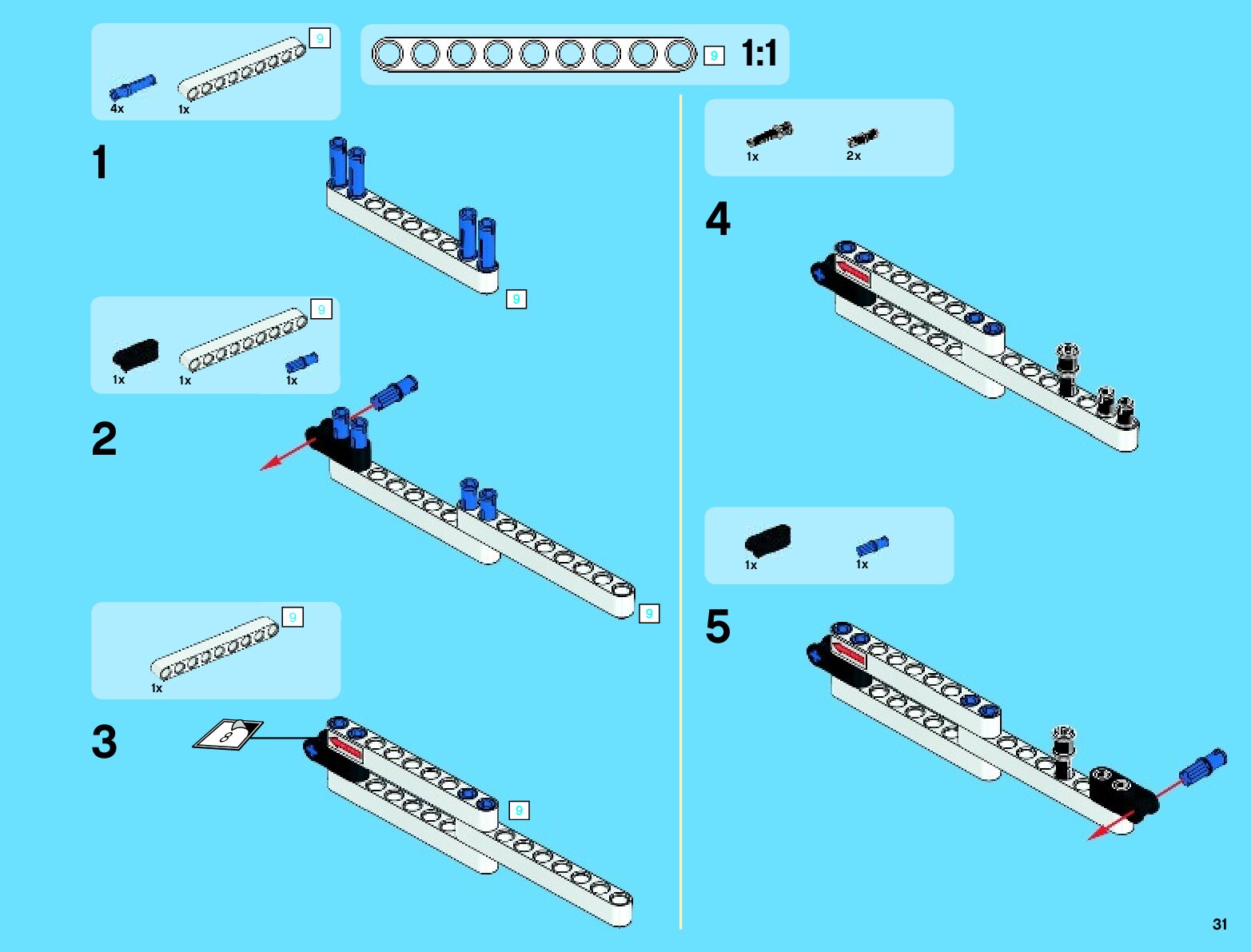 9
4x
1x

9 1:1

1

9

9
1x
1x
1x

2

9

9
1x

3

8

9

1x
2x

4

1x
1x

5

31