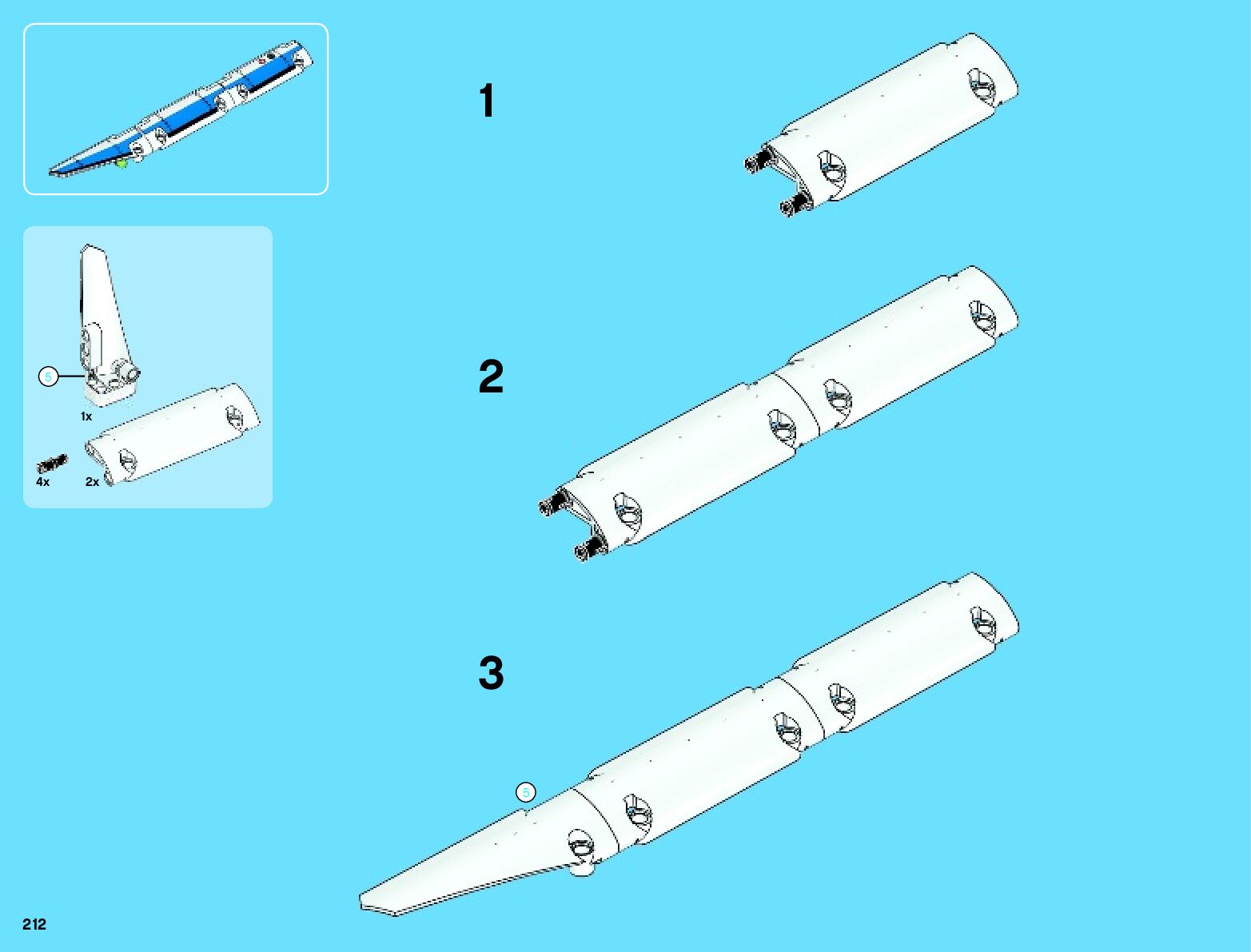 5
1x
4x
2x

1

2

3

5

212