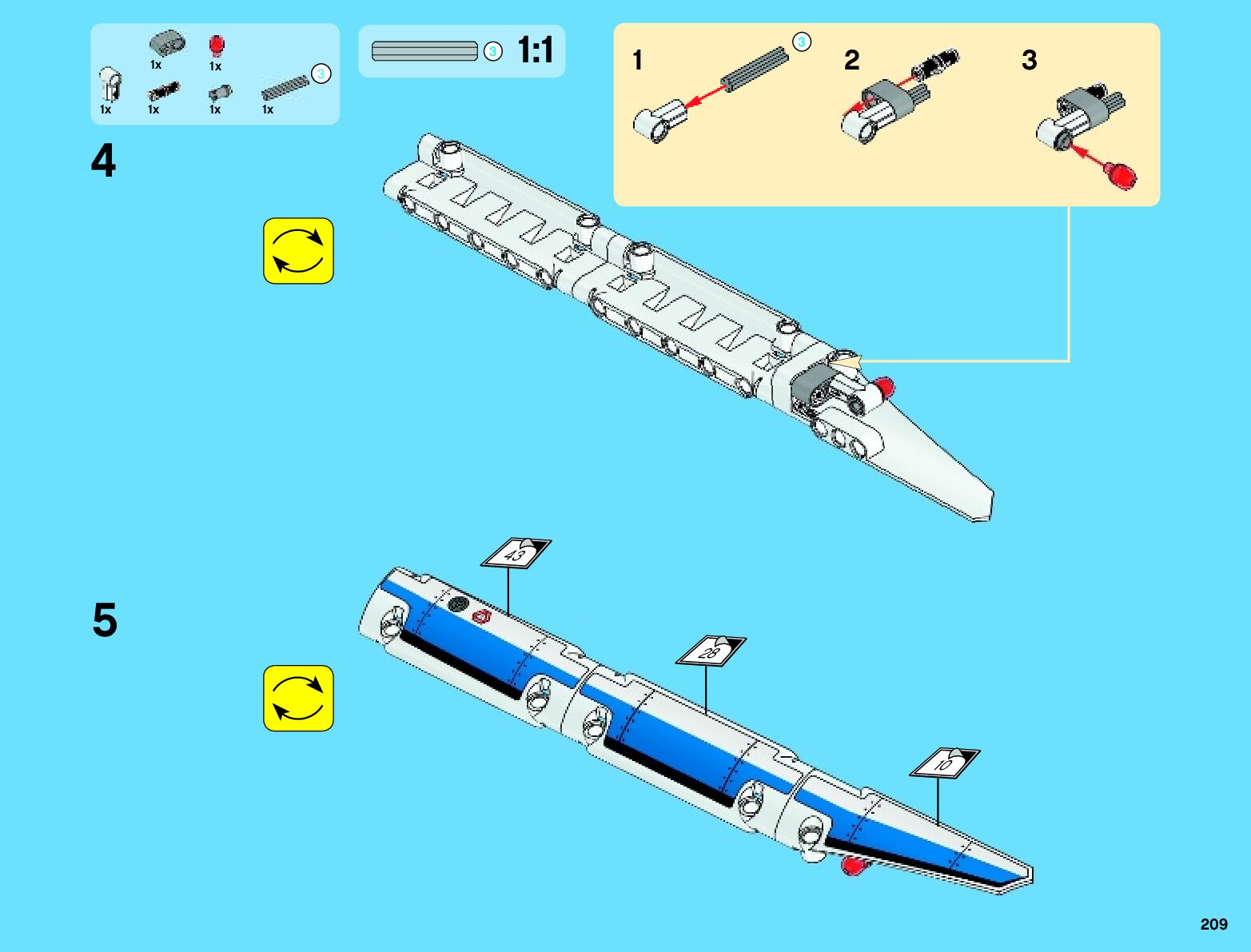 1x
1x
1x
1x
1x
1x
3

3 1:1

1 3
2
3

4

5

43
28
10

209