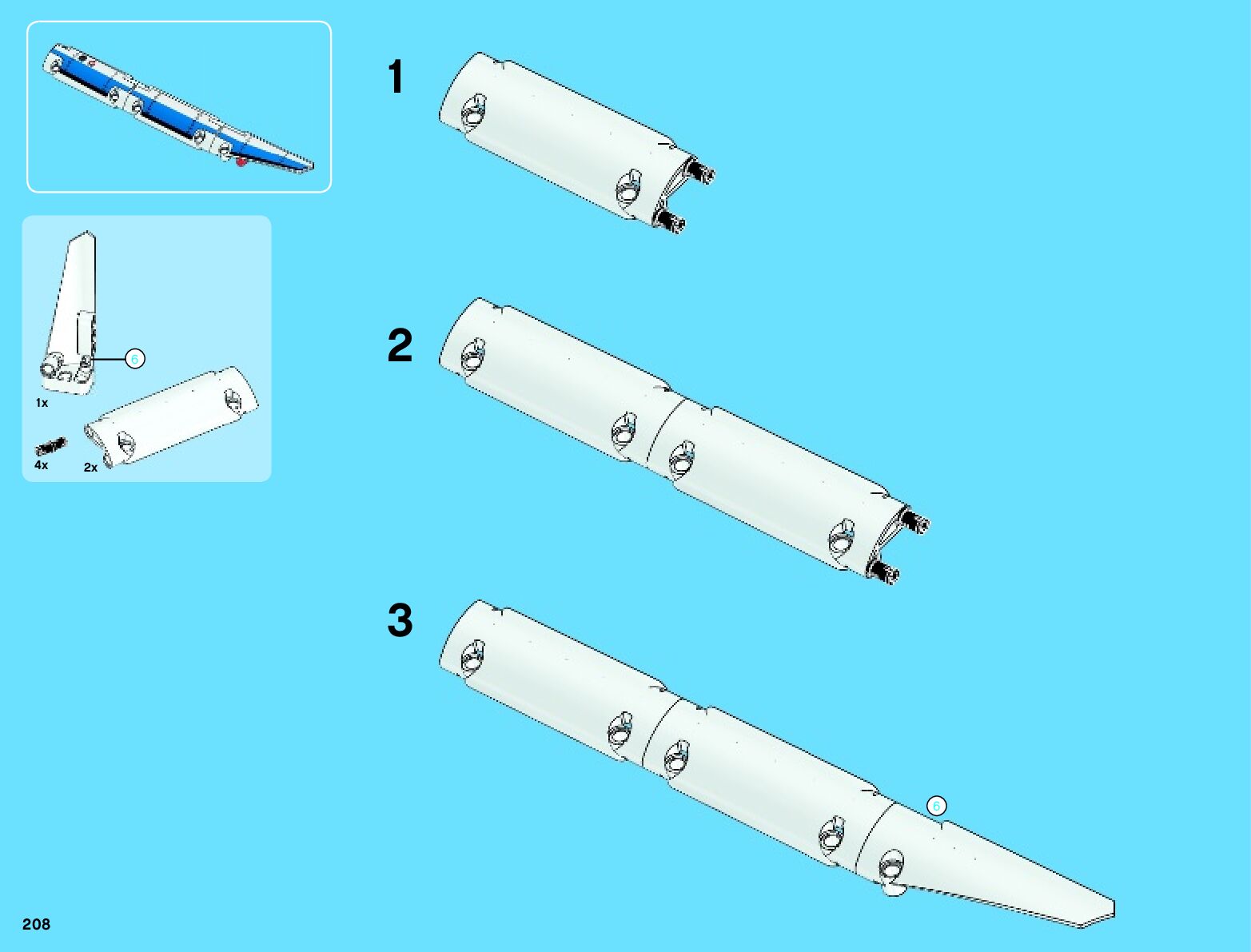 6
1x
4x
2x
1
2
3
6
208