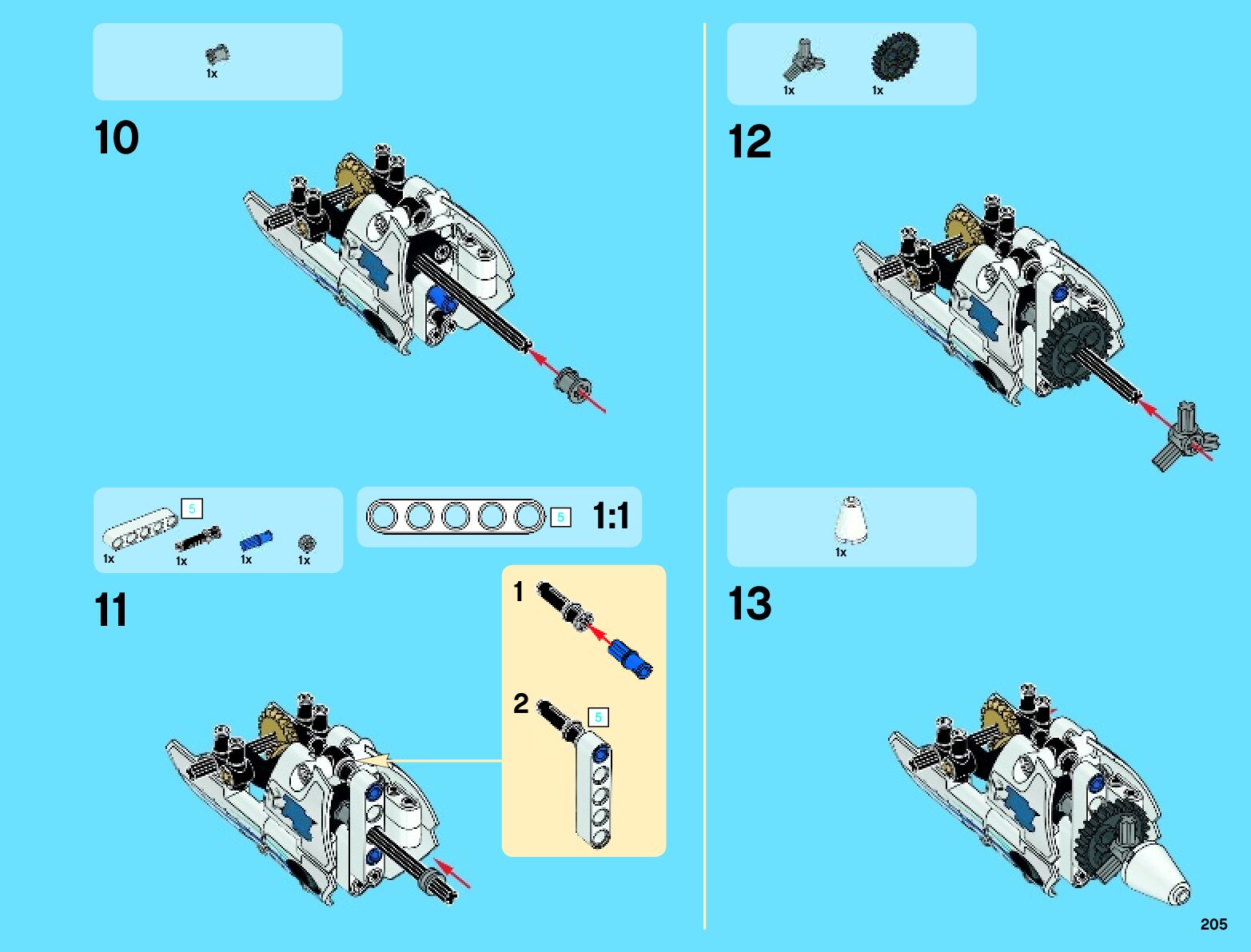 1x

10

5

1x 1x 1x 1x

5 1:1

11

1

2

5

1x 1x

12

1x

13

205