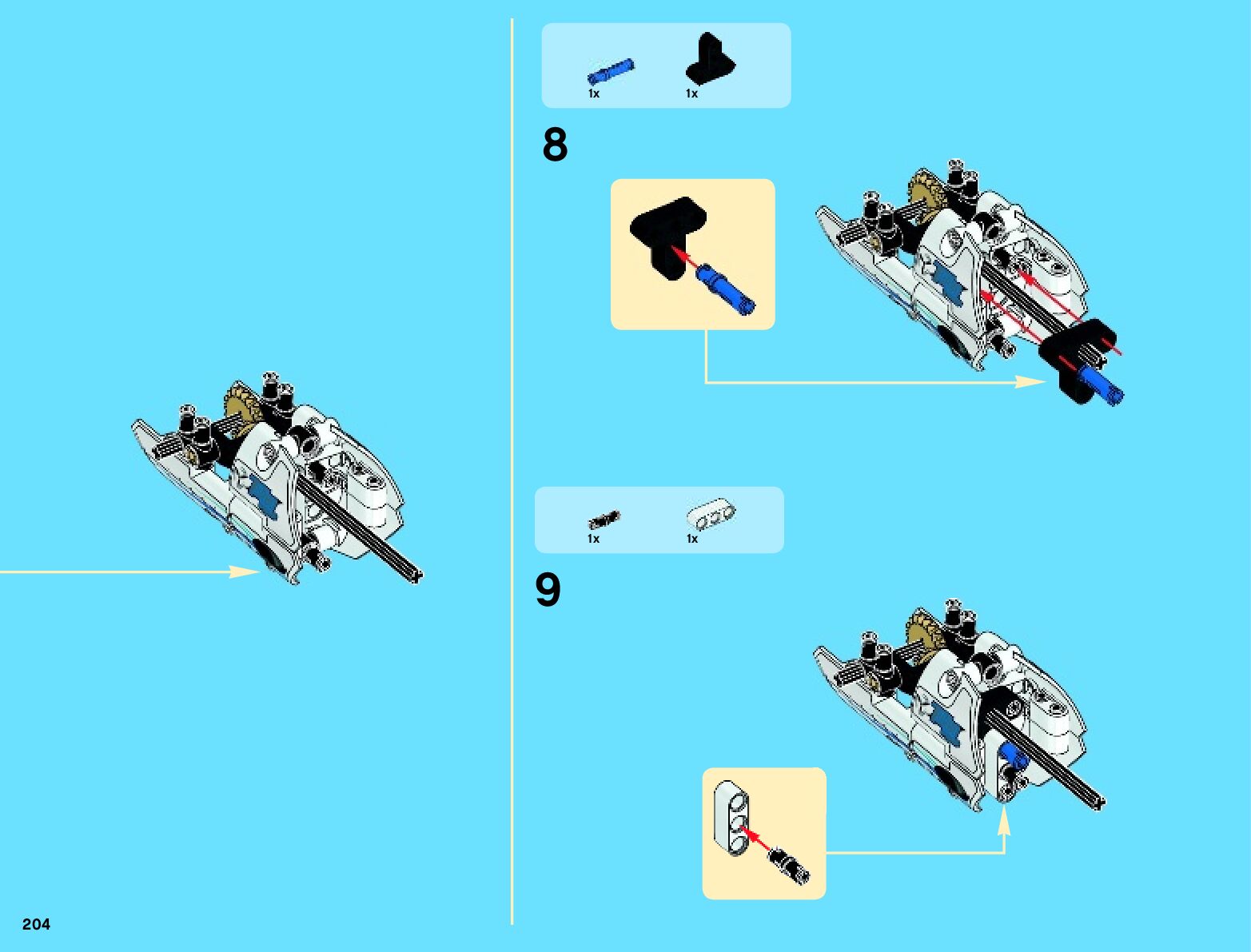 1x 1x

8

1x 1x

9

204