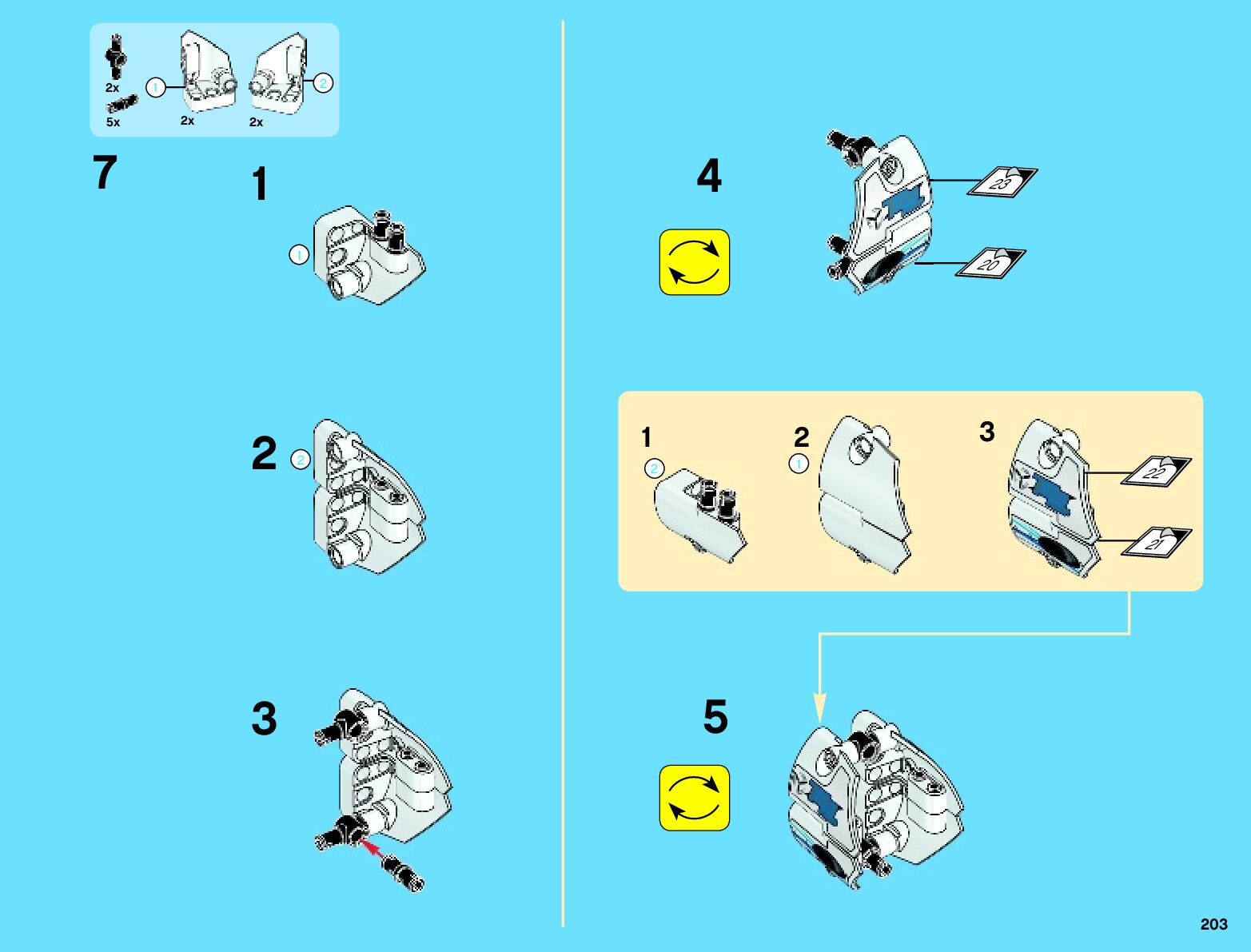 2x
5x
1
2x
2
2x

7

1
1

2
2

3

4
23
20

1
2
2
1
3
22
21

5

203