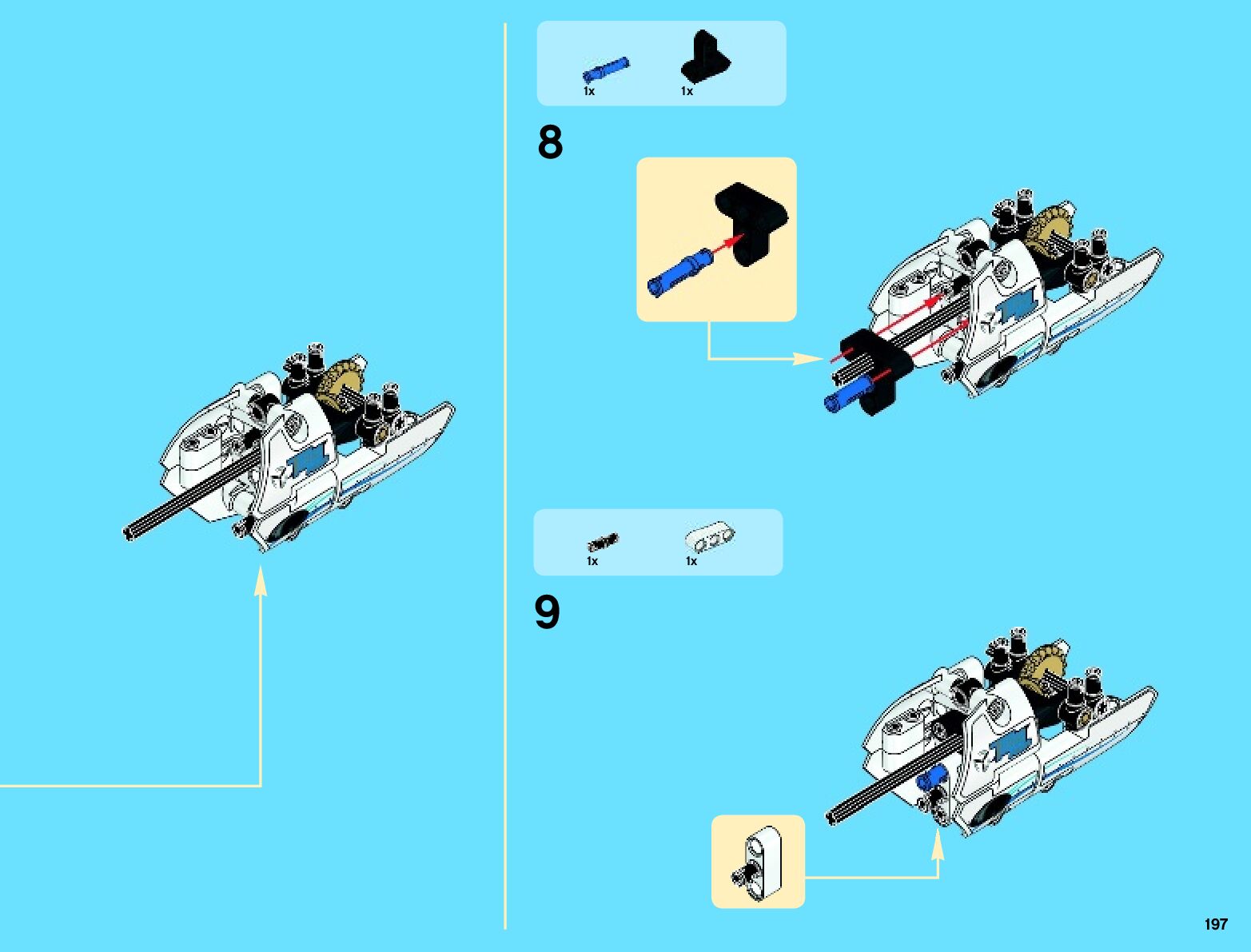 1x
1x

8

1x
1x

9

197