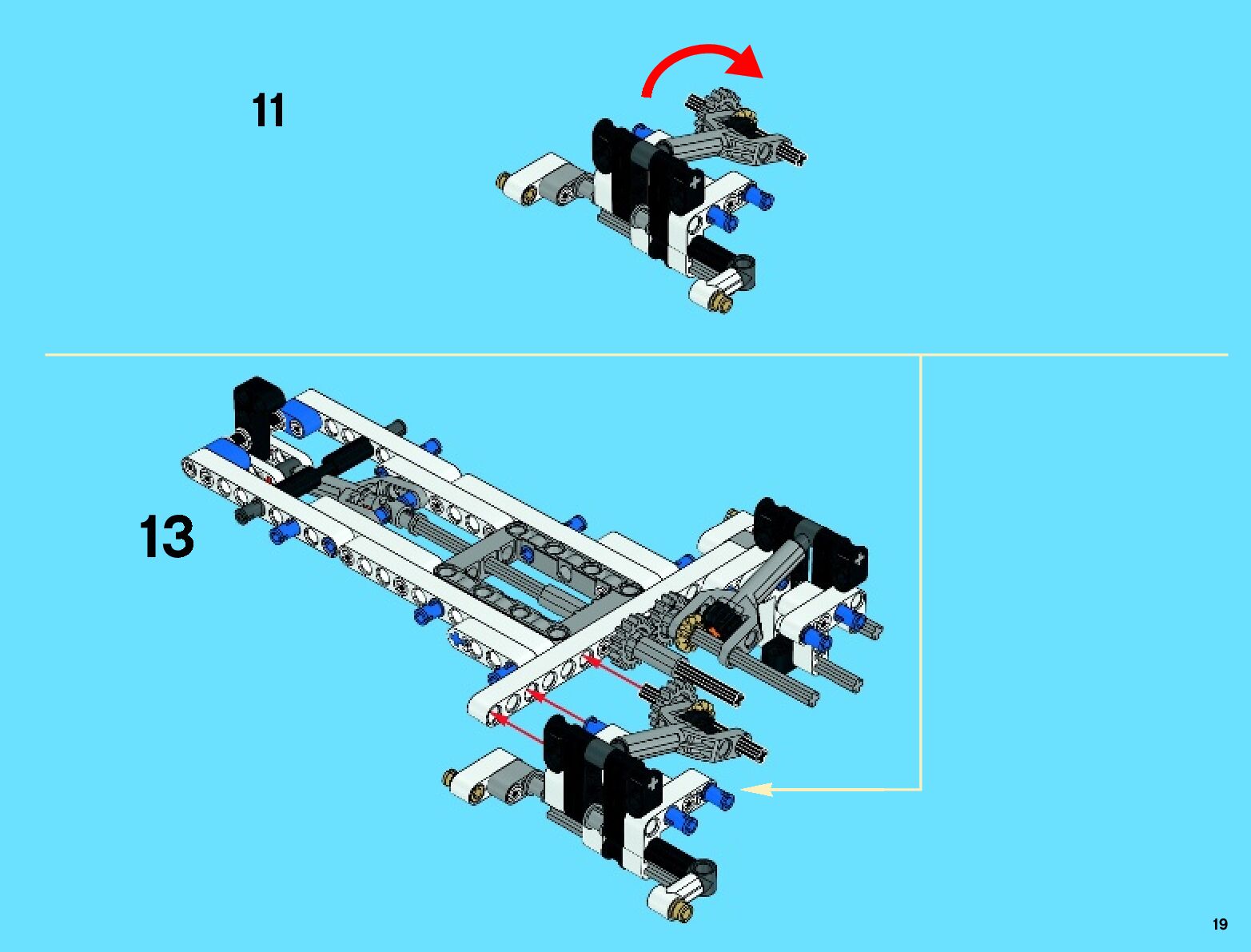 11

13

19