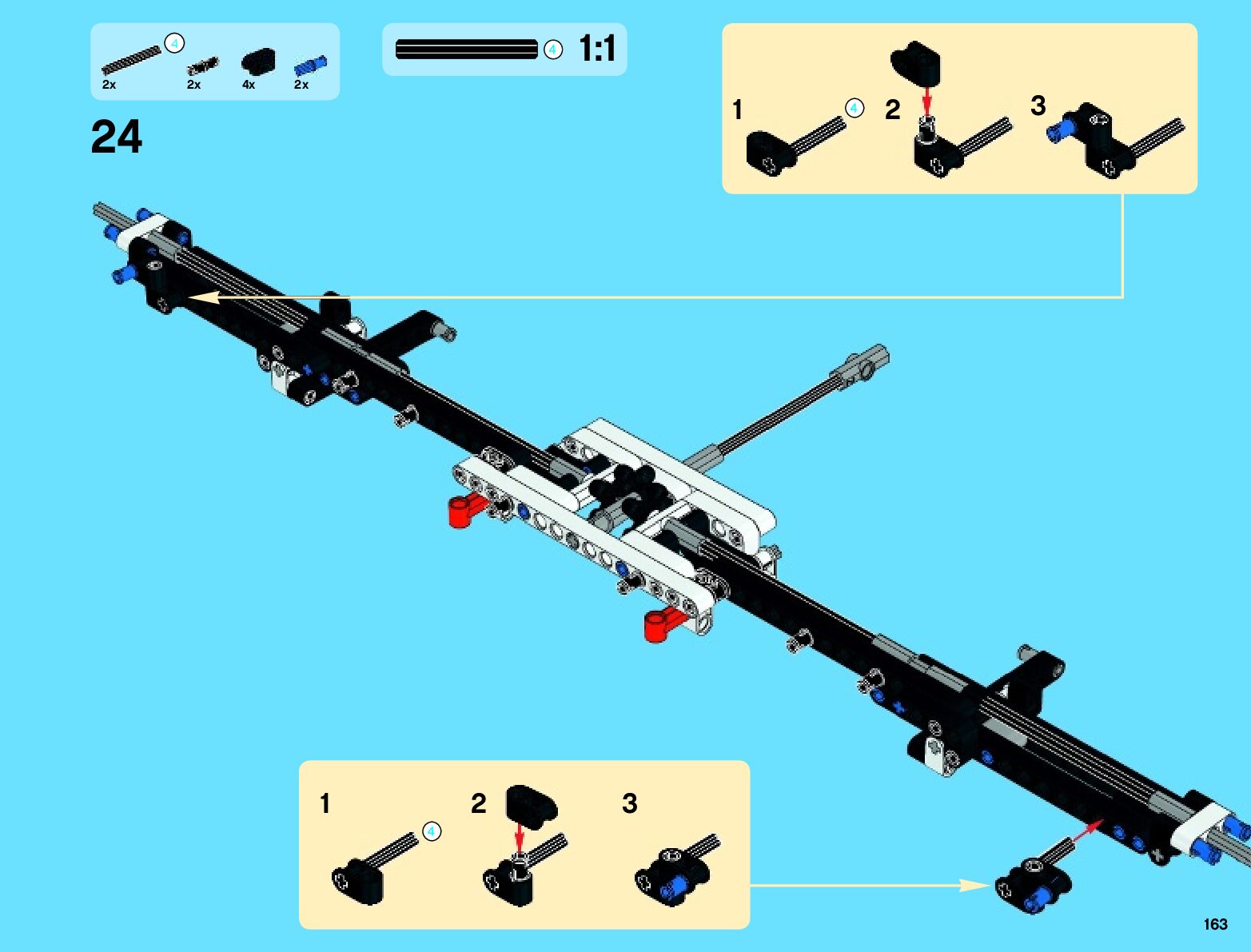 4
2x 2x 4x 2x

4 1:1

24

1 4 2 3

1 4 2 3

163