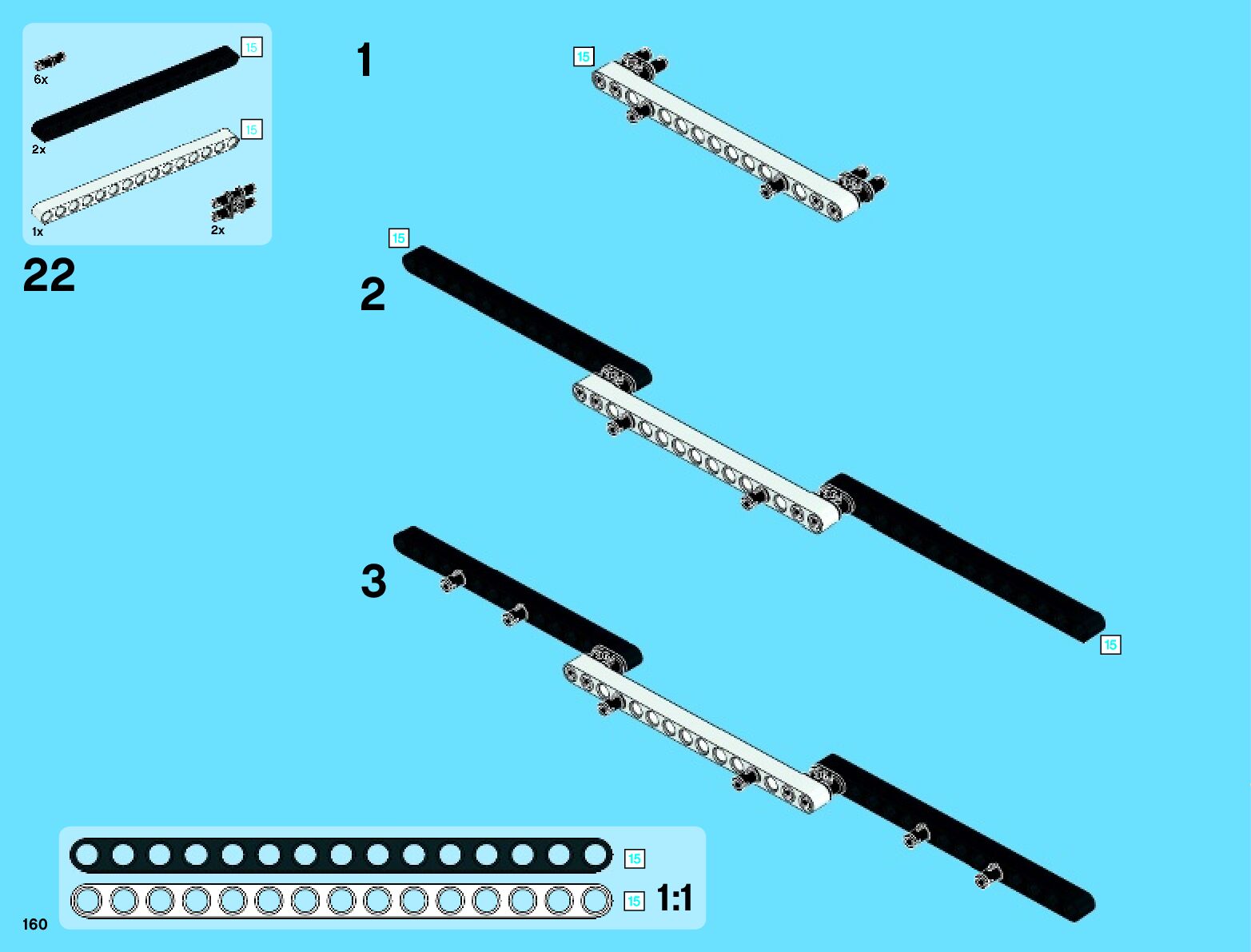 6x

15

2x

15

1x

2x

22

1

15

15

2

15

3

15

15

1:1

160