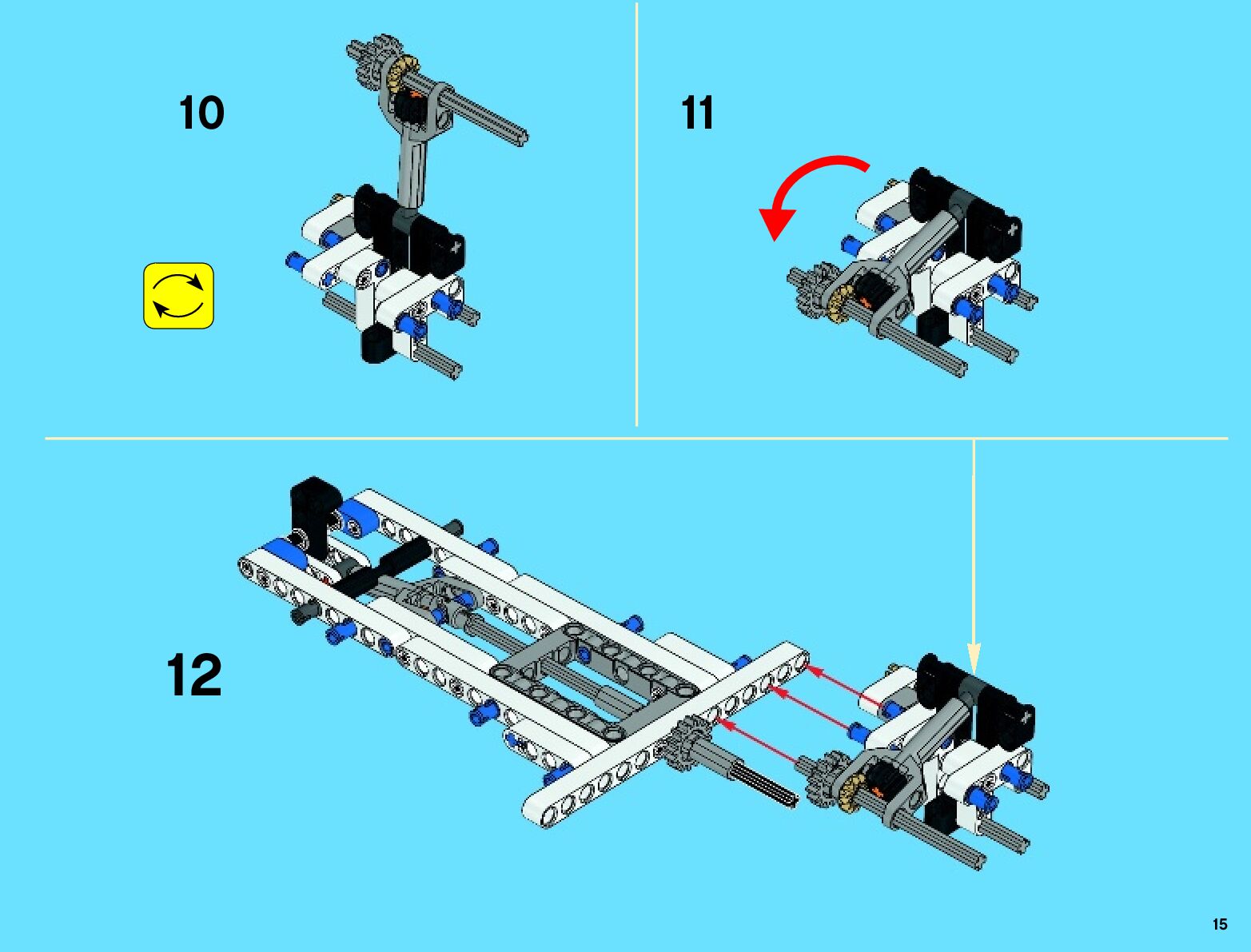 10

11

12

15