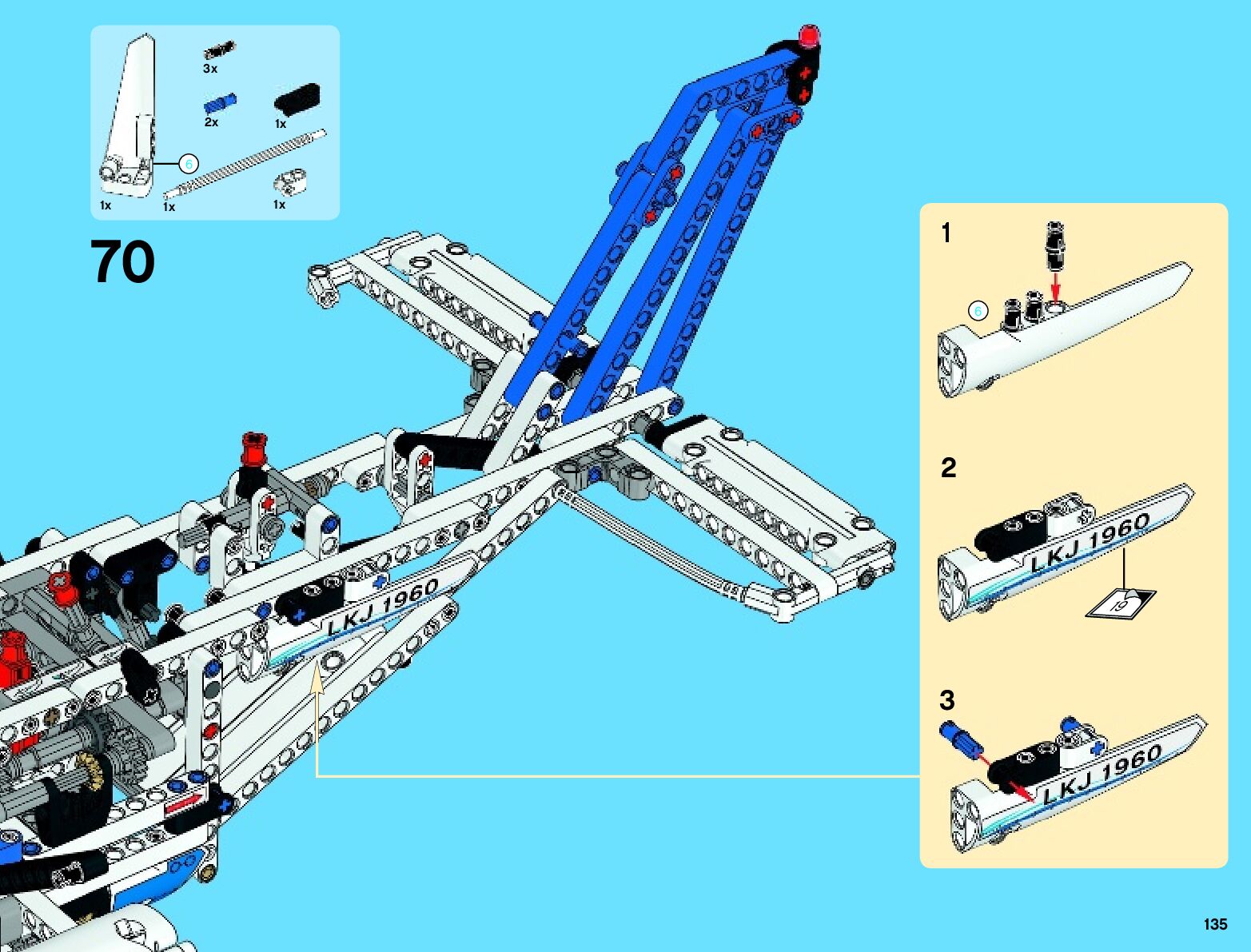 3x

2x

1x

6

1x

1x

1x

70

LKJ 1960

1

6

2

LKJ 1960

19

3

LKJ 1960

135