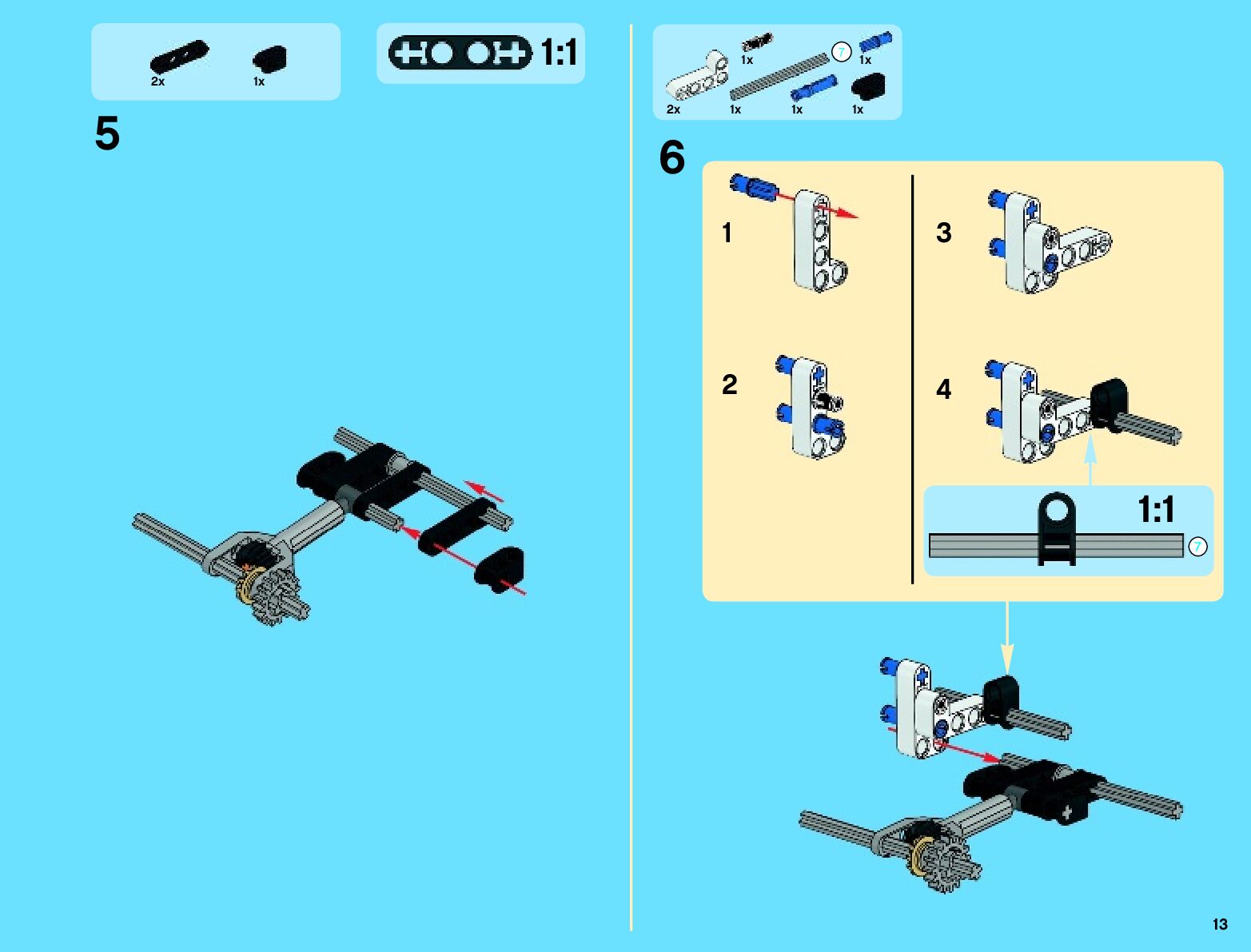 2x 1x

1:1

5

1x 7 1x

2x 1x 1x 1x

6

1

2

3

4

1:1

7

13