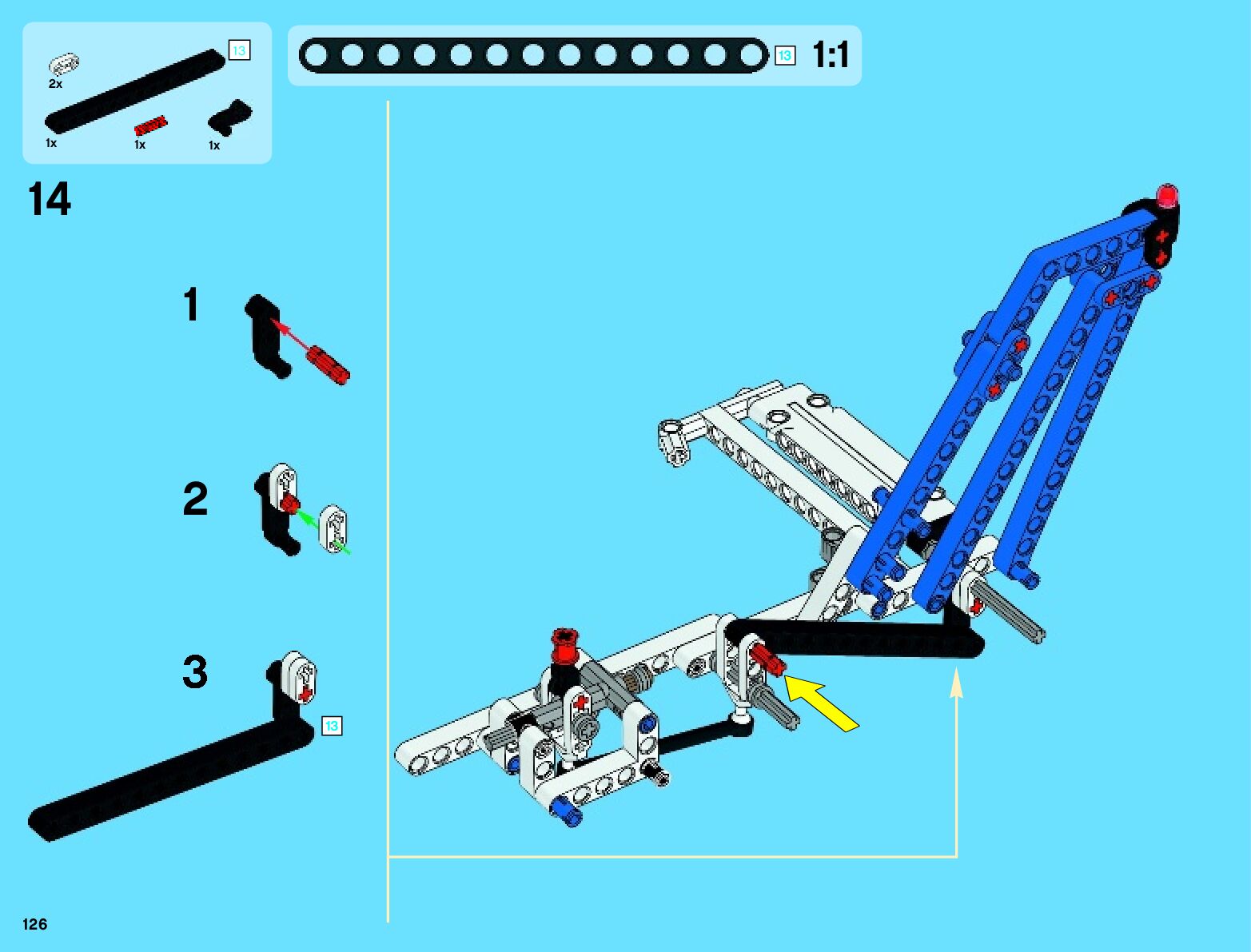 13
2x
1x
1x
1x

13 1:1

14

1

2

3

13

126