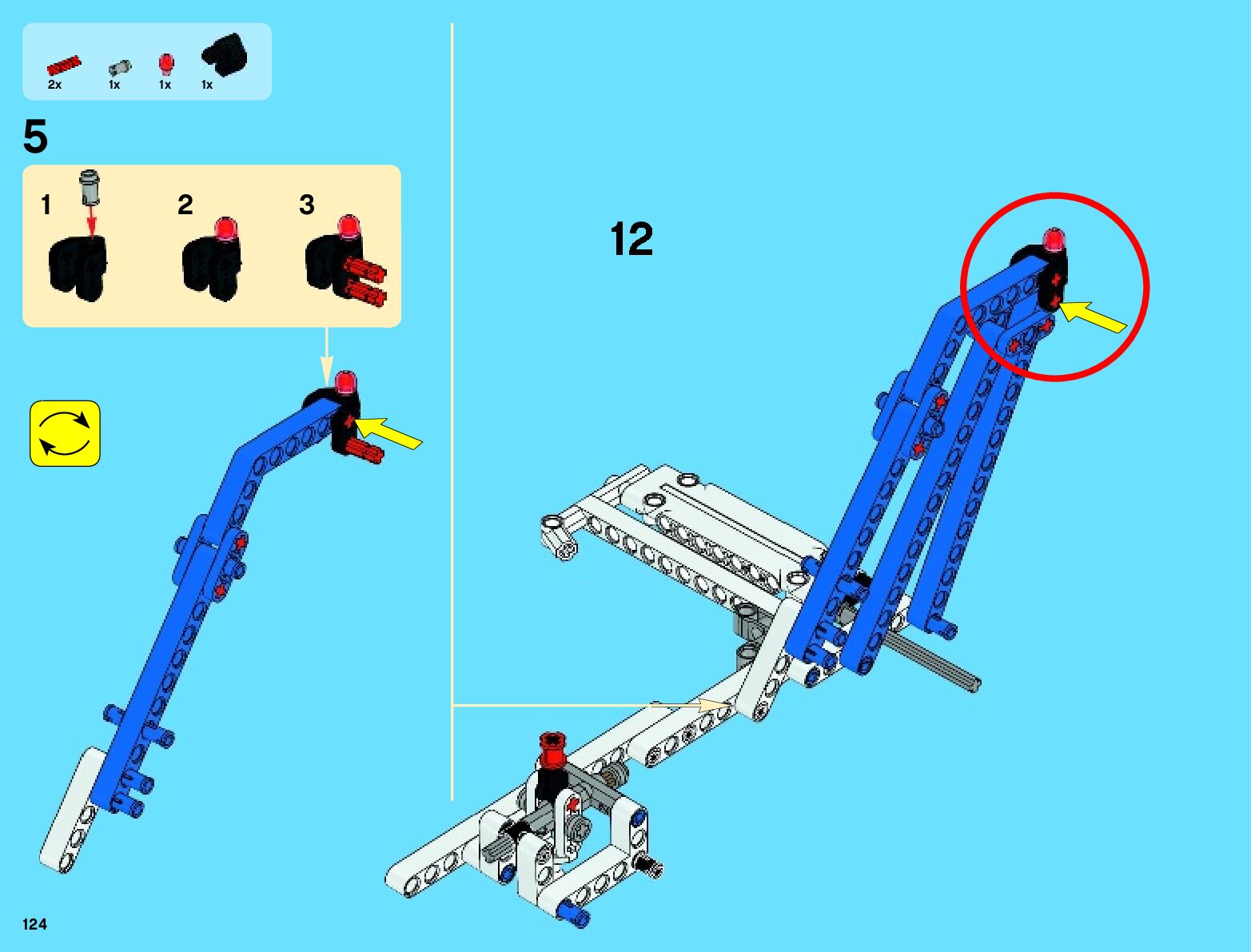 2x 1x 1x 1x

5

1 2 3

12

124