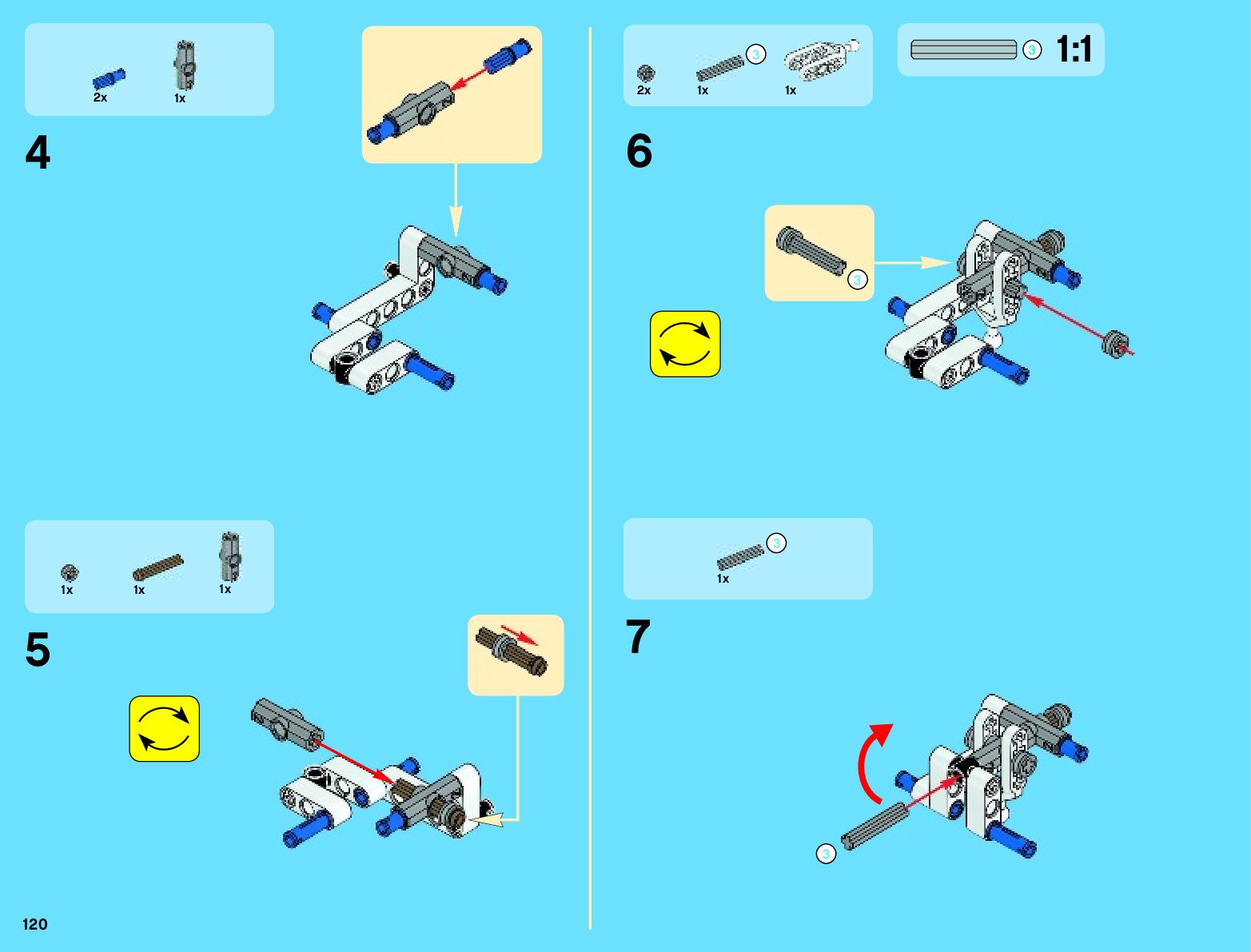 2x 1x

4

1x 1x 1x

5

120

2x 1x 3 1x

3 1:1

6

3

1x 3

7

3