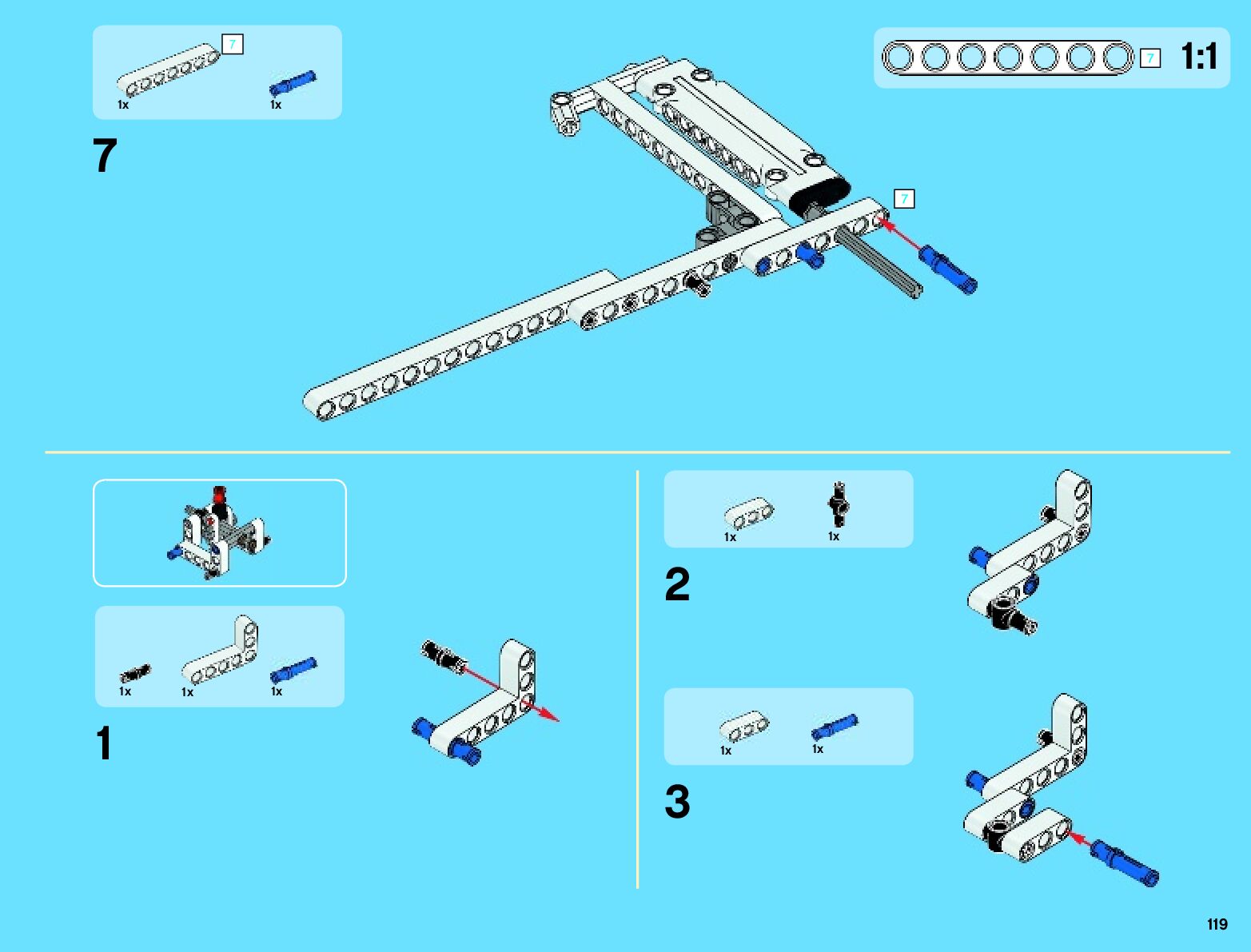 7
1x
1x

7

7
1:1

7

1x
1x
1x

1

1x
1x

2

1x
1x

3

119