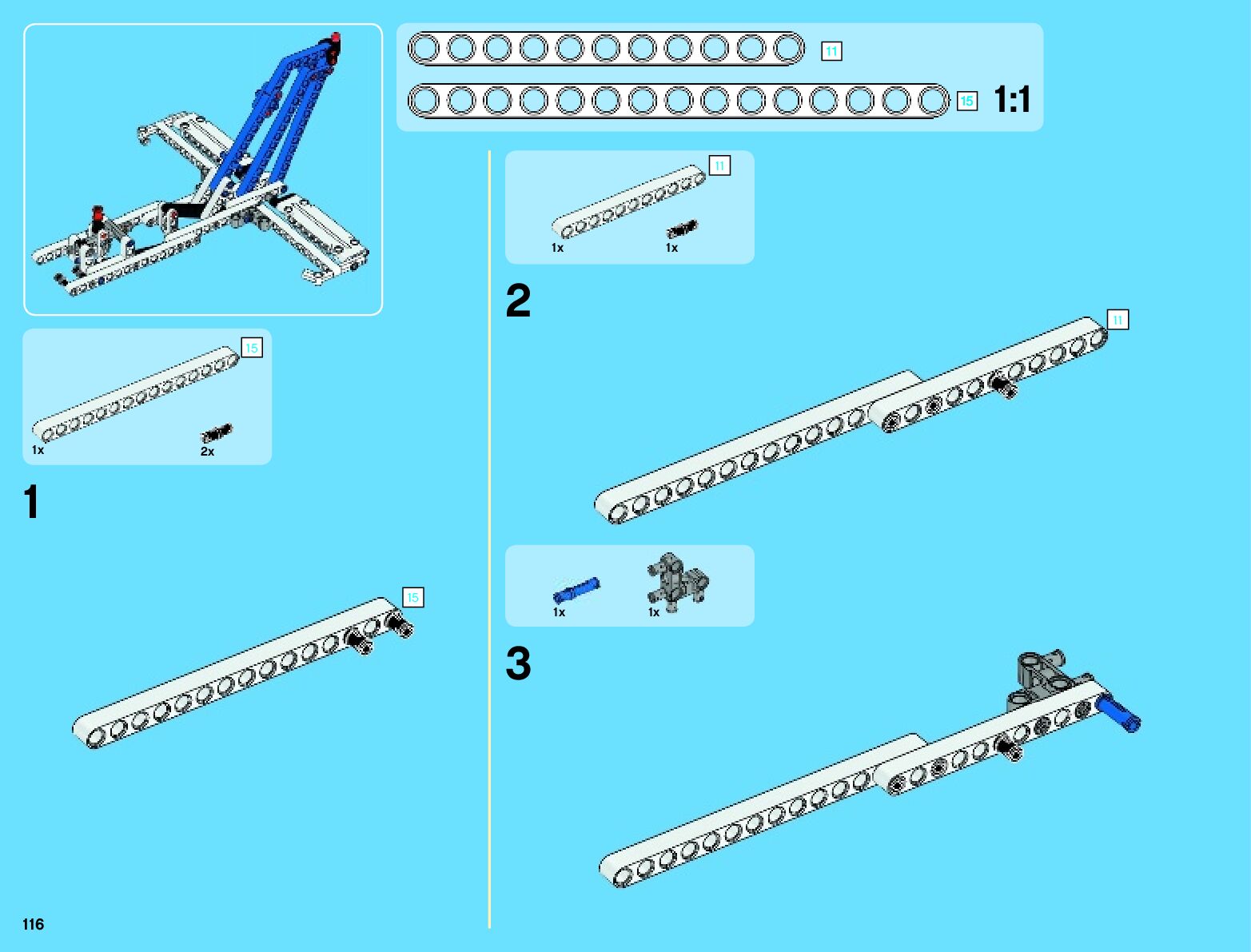 11

15 1:1

15

1x 2x

1

15

11

1x 1x

2

11

1x 1x

3

116